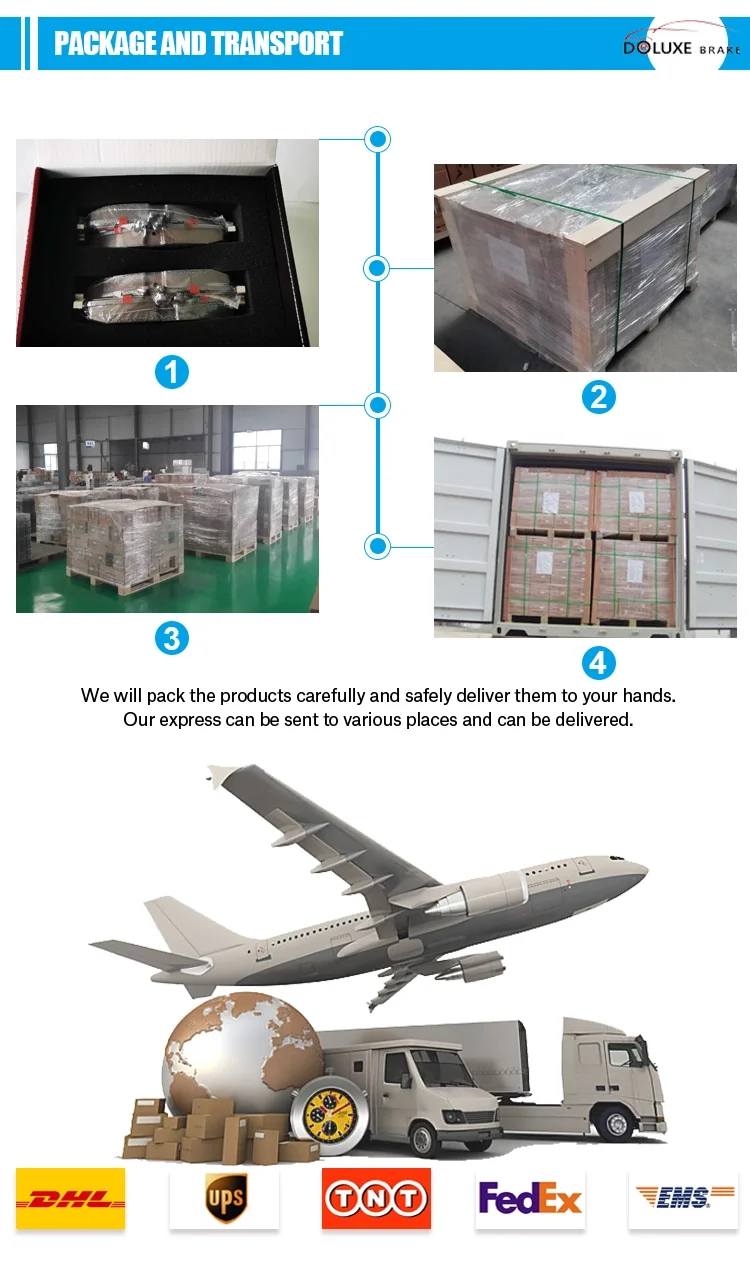 PACKAGE AND TRANSPORT

DOLUXE BRAKE

1

2

3

4

We will pack the products carefully and safely deliver them to your hands. Our express can be sent to various places and can be delivered.

DHL

UPS

TNT

FedEx

EMS