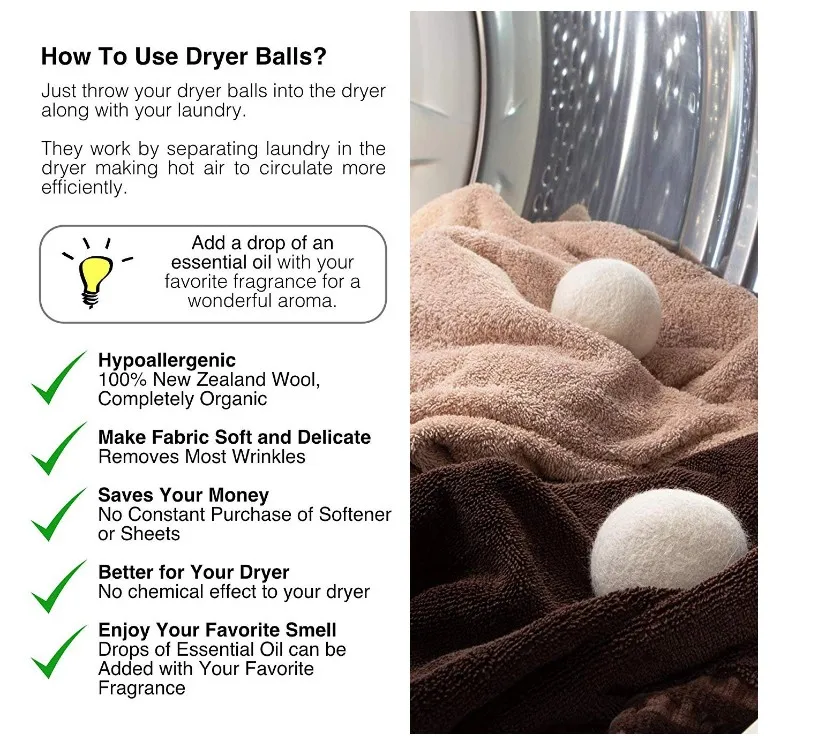 How To Use Dryer Balls?

Just throw your dryer balls into the dryer along with your laundry.

They work by separating laundry in the dryer making hot air to circulate more efficiently.

Add a drop of an essential oil with your favorite fragrance for a wonderful aroma.

Hypoallergenic
100% New Zealand Wool, Completely Organic

Make Fabric Soft and Delicate
Removes Most Wrinkles

Saves Your Money
No Constant Purchase of Softener or Sheets

Better for Your Dryer
No chemical effect to your dryer

Enjoy Your Favorite Smell
Drops of Essential Oil can be Added with Your Favorite Fragrance