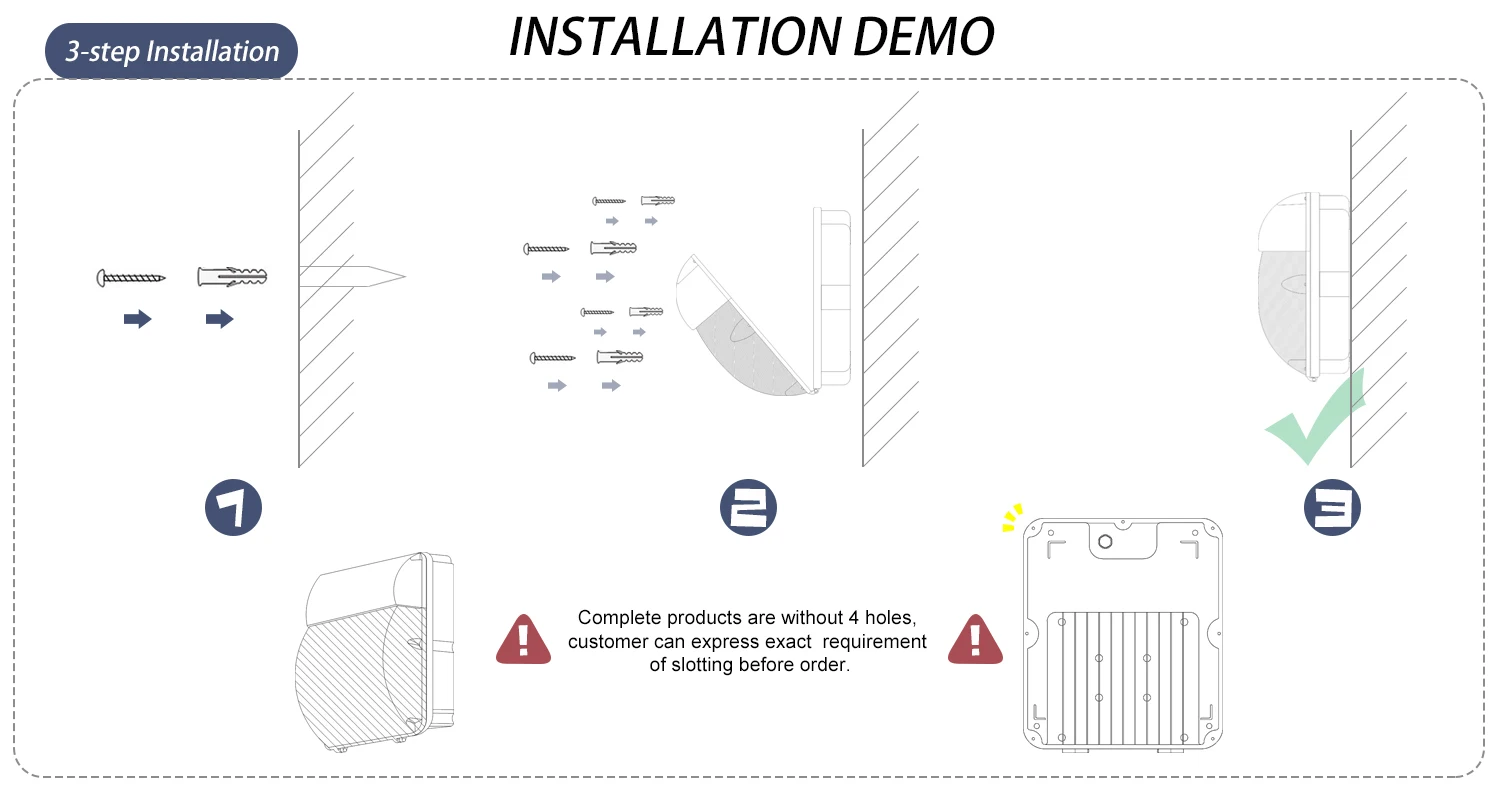 3-step Installation

INSTALLATION DEMO

1

2

3

Complete products are without 4 holes, customer can express exact requirement of slotting before order.