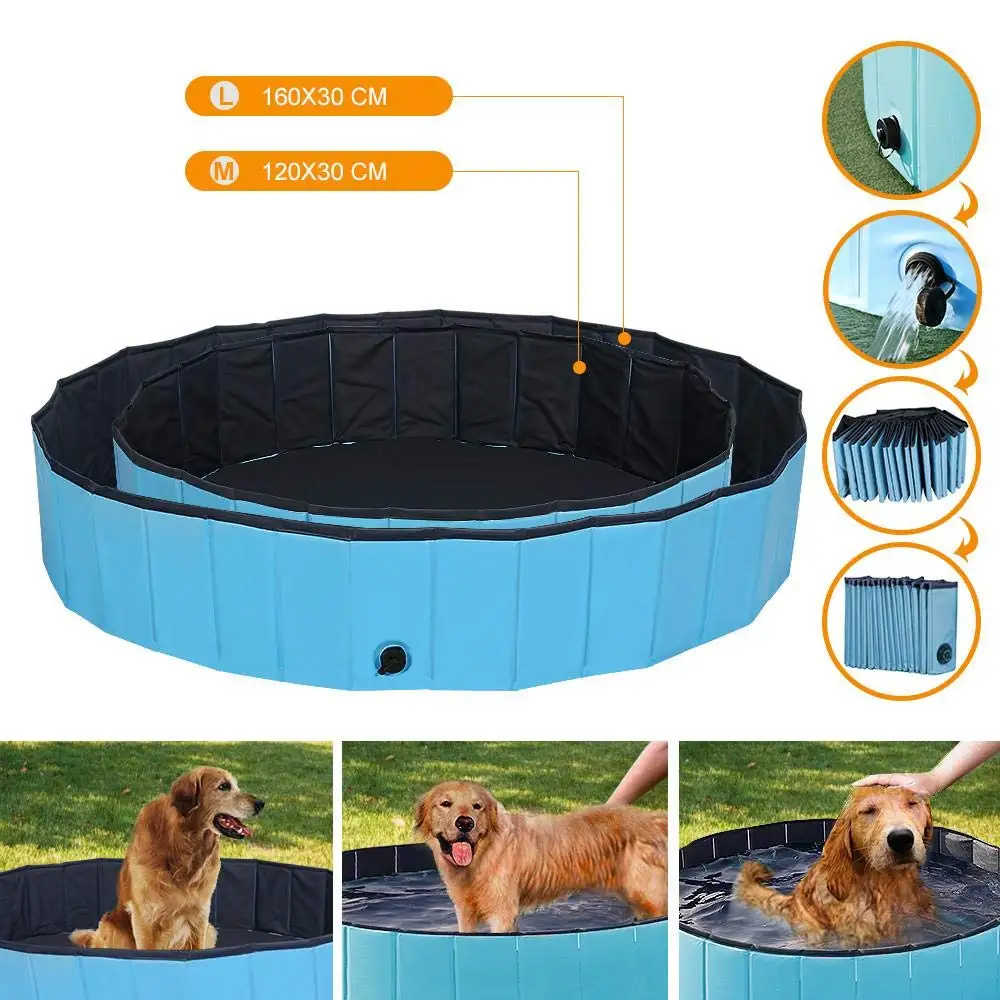 L 160X30 CM

M 120X30 CM