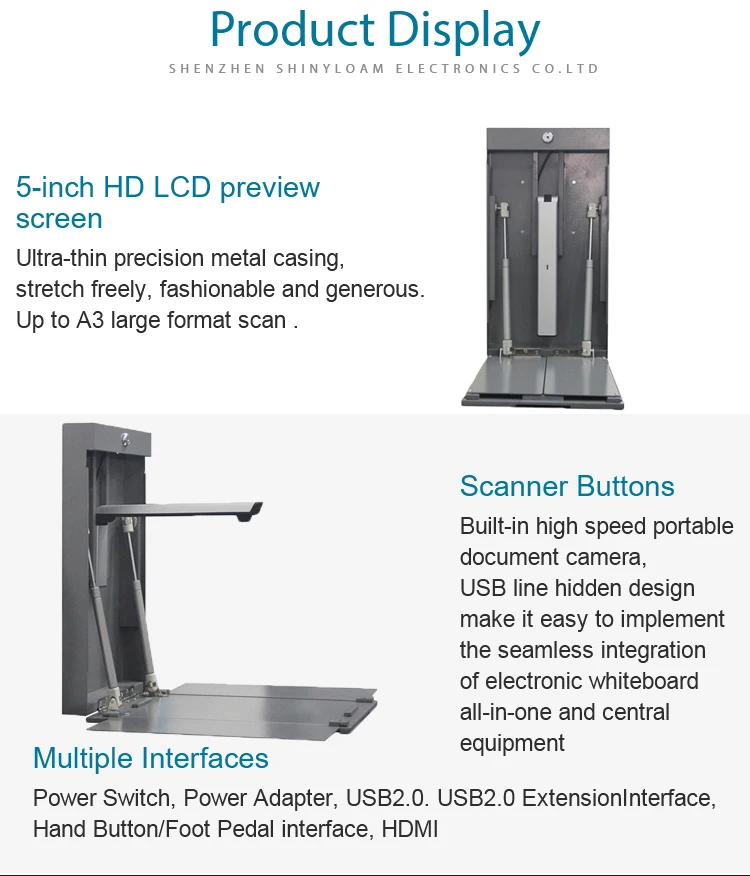 Product Display

SHENZHEN SHINYLOAM ELECTRONICS CO.LTD

5-inch HD LCD preview screen

Ultra-thin precision metal casing, stretch freely, fashionable and generous. Up to A3 large format scan .

Scanner Buttons

Built-in high speed portable document camera, USB line hidden design make it easy to implement the seamless integration of electronic whiteboard all-in-one and central equipment

Multiple Interfaces

Power Switch, Power Adapter, USB2.0. USB2.0 ExtensionInterface, Hand Button/Foot Pedal interface, HDMI