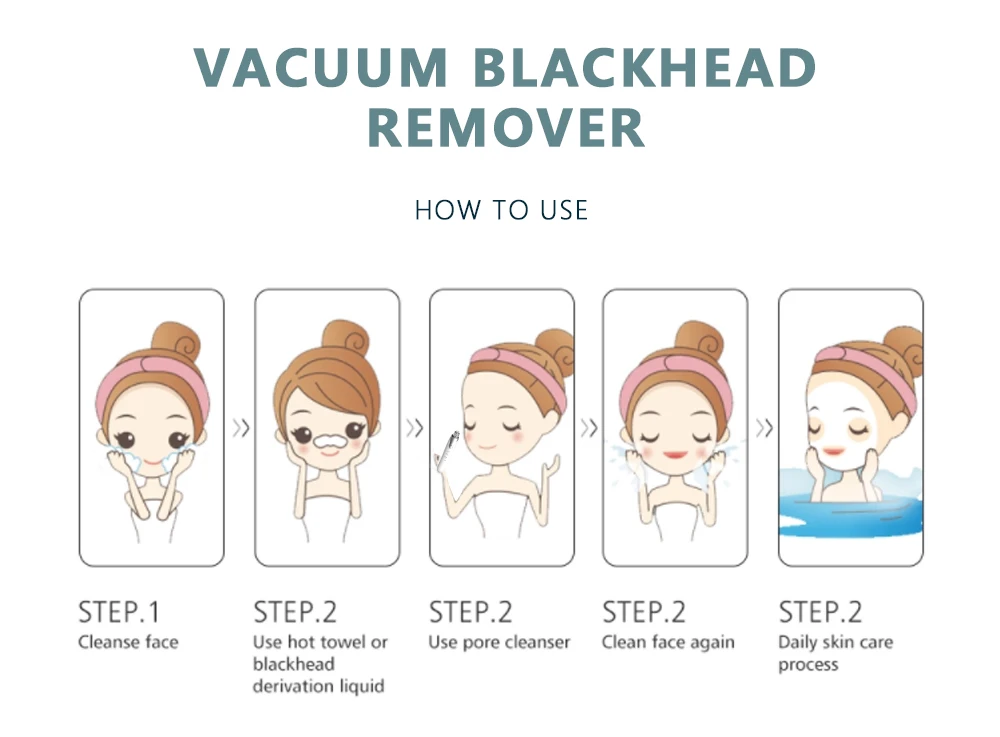 VACUUM BLACKHEAD REMOVER

HOW TO USE

STEP.1
Cleanse face

STEP.2
Use hot towel or blackhead derivation liquid

STEP.2
Use pore cleanser

STEP.2
Clean face again

STEP.2
Daily skin care process