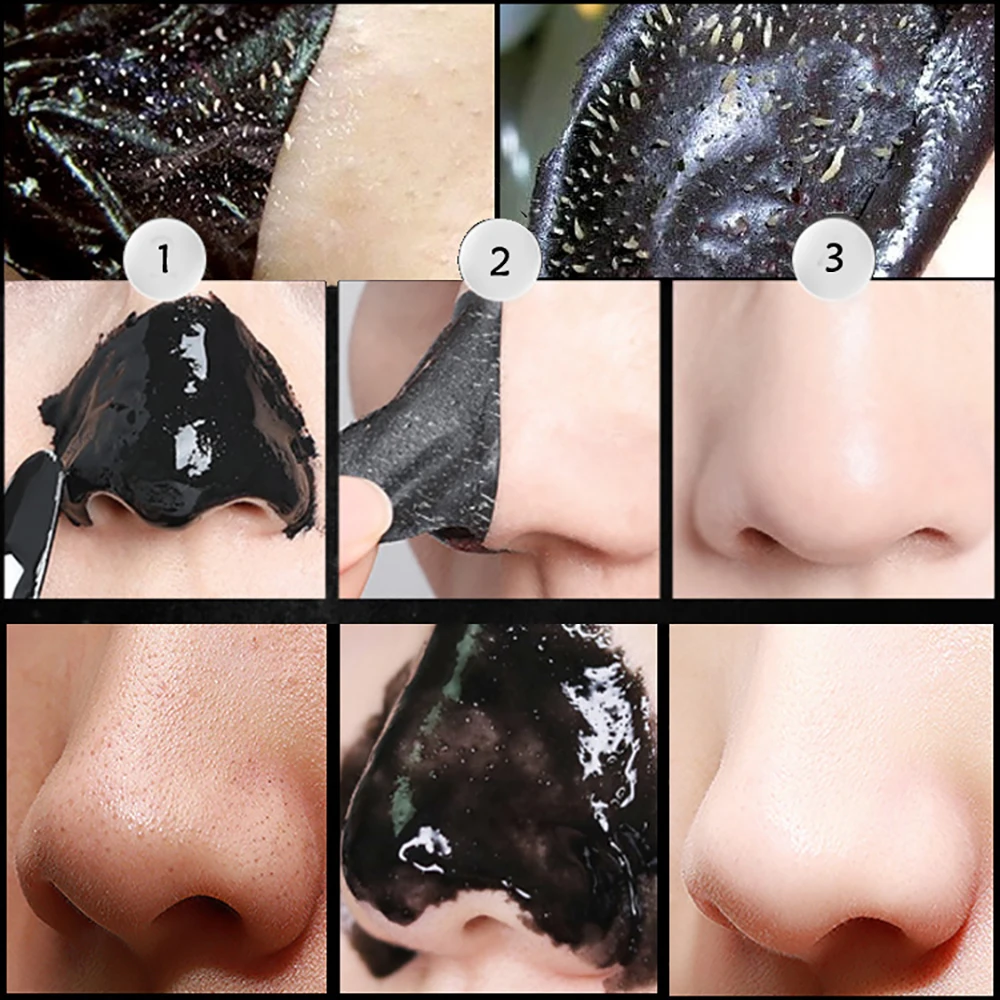 1
2
3