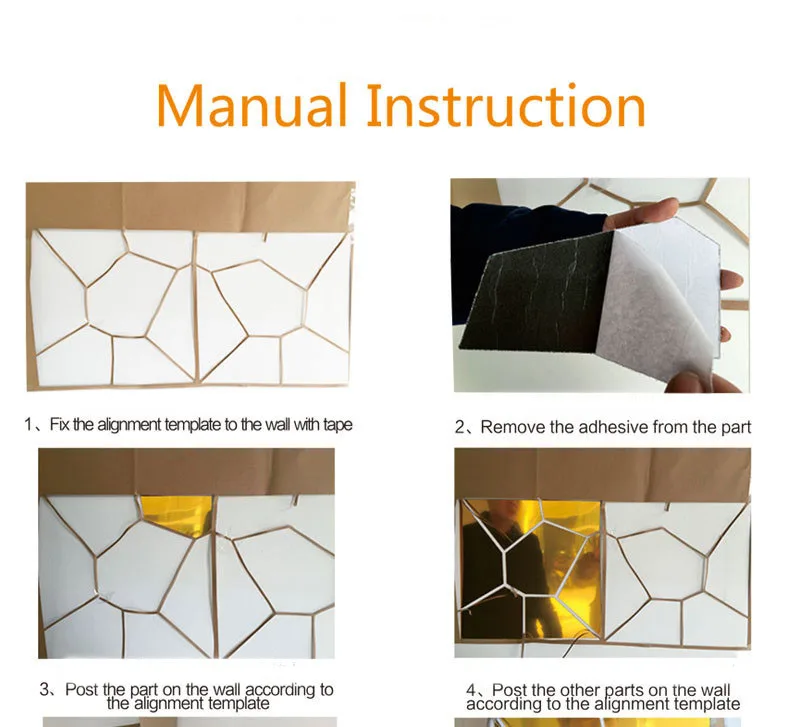 Manual Instruction

1、Fix the alignment template to the wall with tape

2、Remove the adhesive from the part

3、Post the part on the wall according to the alignment template

4、Post the other parts on the wall according to the alignment template