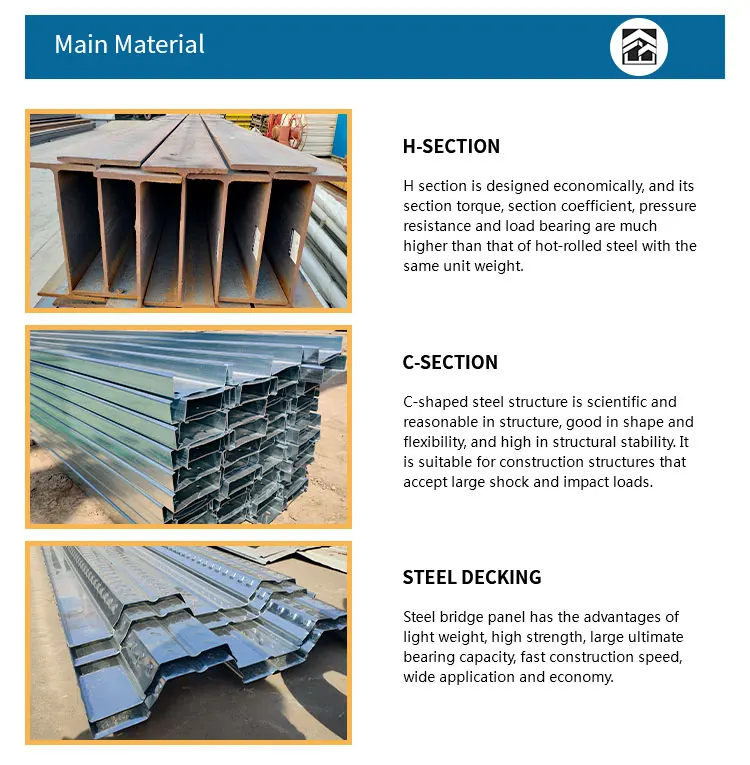 Main Material

H-SECTION

H section is designed economically, and its section torque, section coefficient, pressure resistance and load bearing are much higher than that of hot-rolled steel with the same unit weight.

C-SECTION

C-shaped steel structure is scientific and reasonable in structure, good in shape and flexibility, and high in structural stability. It is suitable for construction structures that accept large shock and impact loads.

STEEL DECKING

Steel bridge panel has the advantages of light weight, high strength, large ultimate bearing capacity, fast construction speed, wide application and economy.