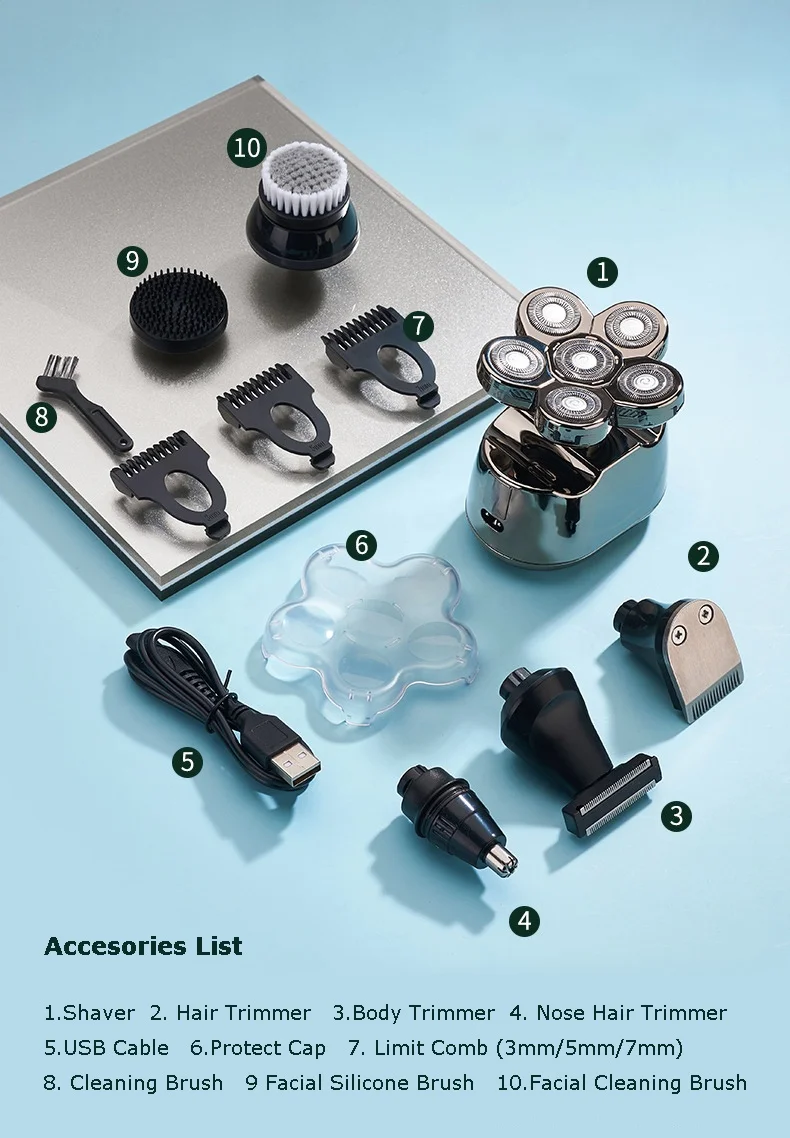 10

9

1

7

8

6

2

5

3

4

Accesories List

1.Shaver 2. Hair Trimmer 3.Body Trimmer 4. Nose Hair Trimmer
5.USB Cable 6.Protect Cap 7. Limit Comb (3mm/5mm/7mm)
8. Cleaning Brush 9 Facial Silicone Brush 10.Facial Cleaning Brush