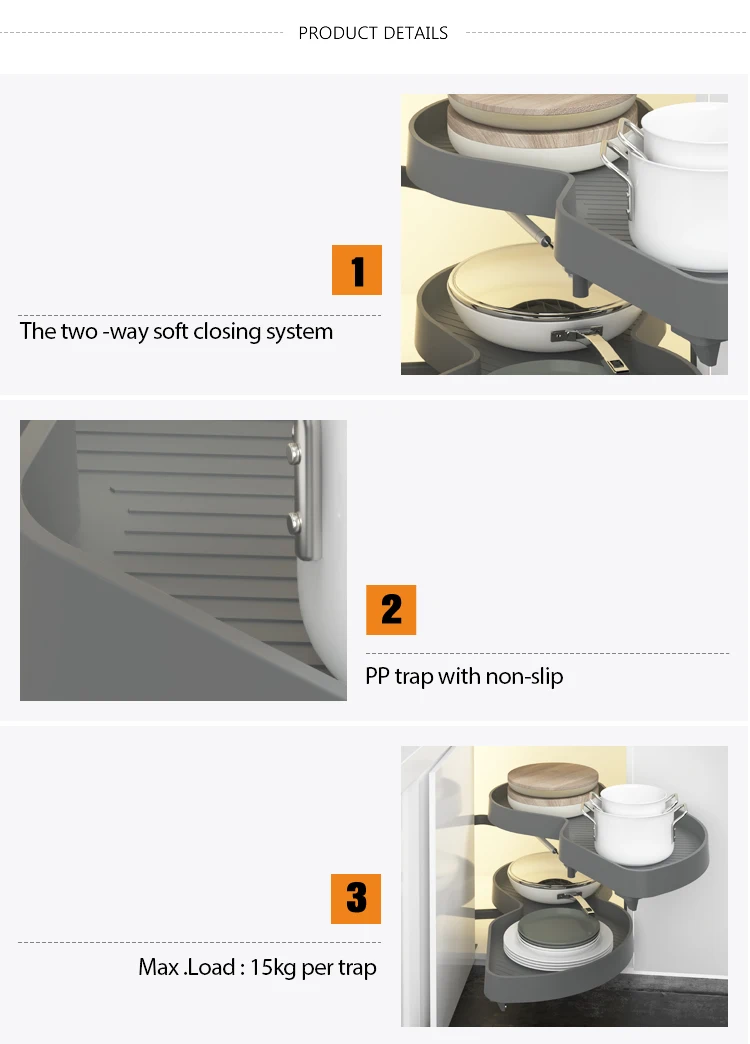 PRODUCT DETAILS

1

The two -way soft closing system

2

PP trap with non-slip

3

Max .Load : 15kg per trap