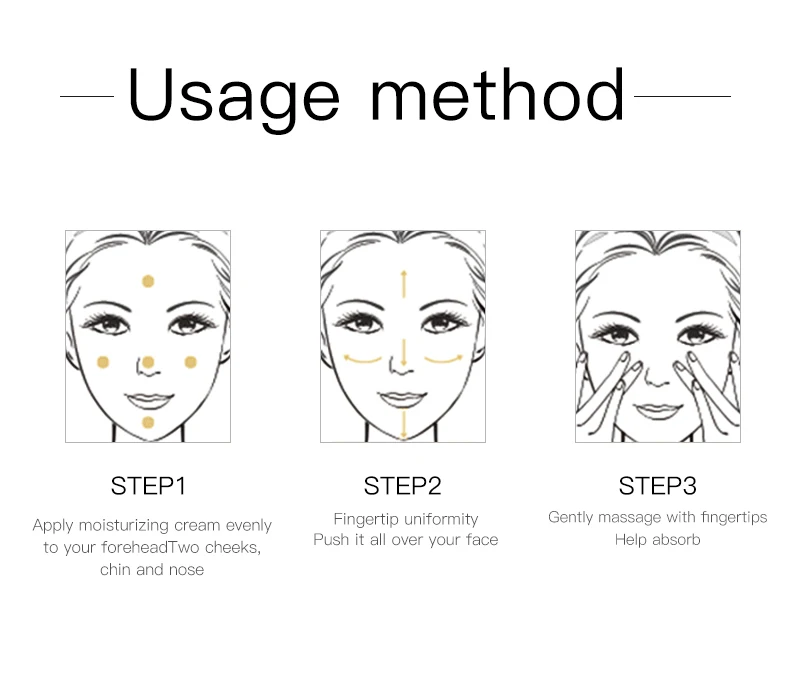 Usage method

STEP1

Apply moisturizing cream evenly to your foreheadTwo cheeks, chin and nose

STEP2

Fingertip uniformity
Push it all over your face

STEP3

Gently massage with fingertips
Help absorb