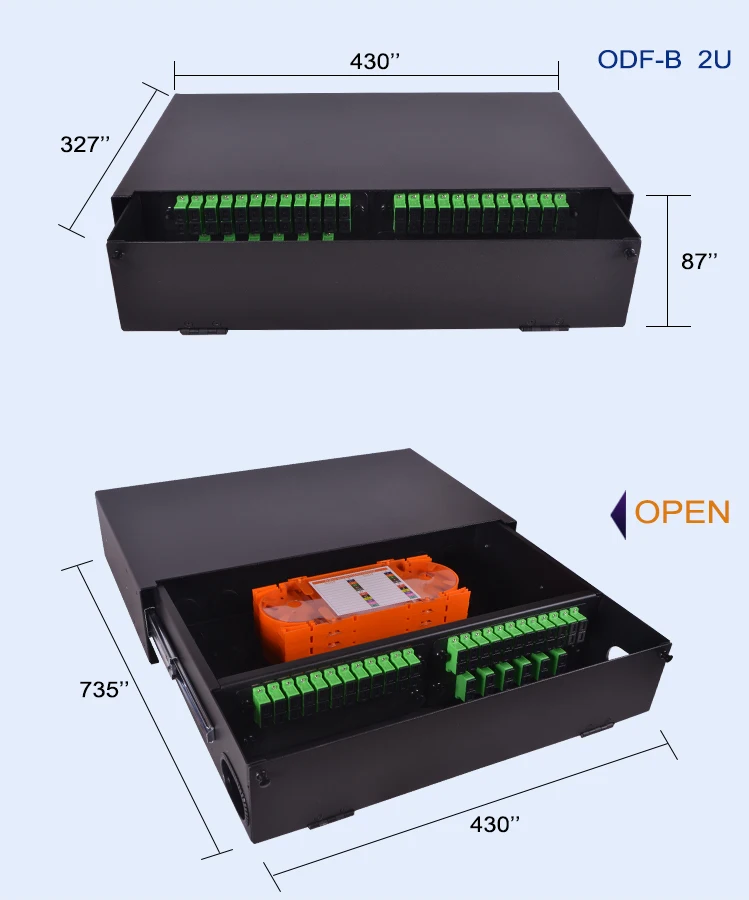 430''

ODF-B 2U

327''

87''

OPEN

735''

430''