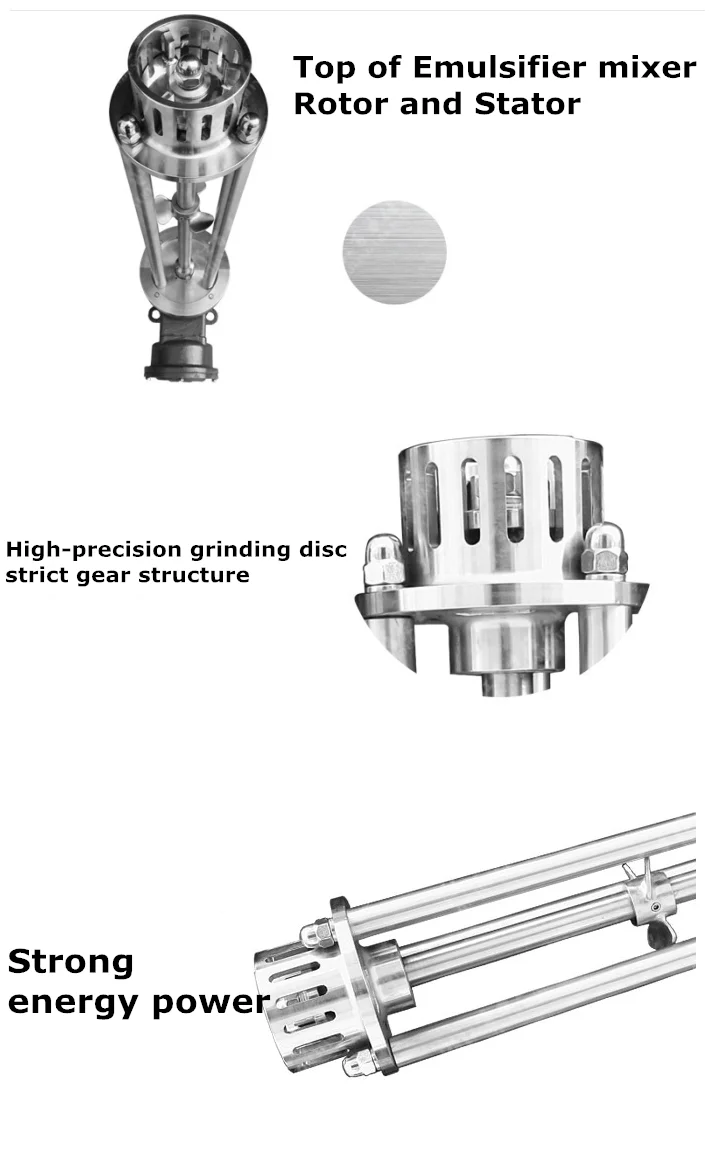 Top of Emulsifier mixer
Rotor and Stator

High-precision grinding disc
strict gear structure

Strong
energy power