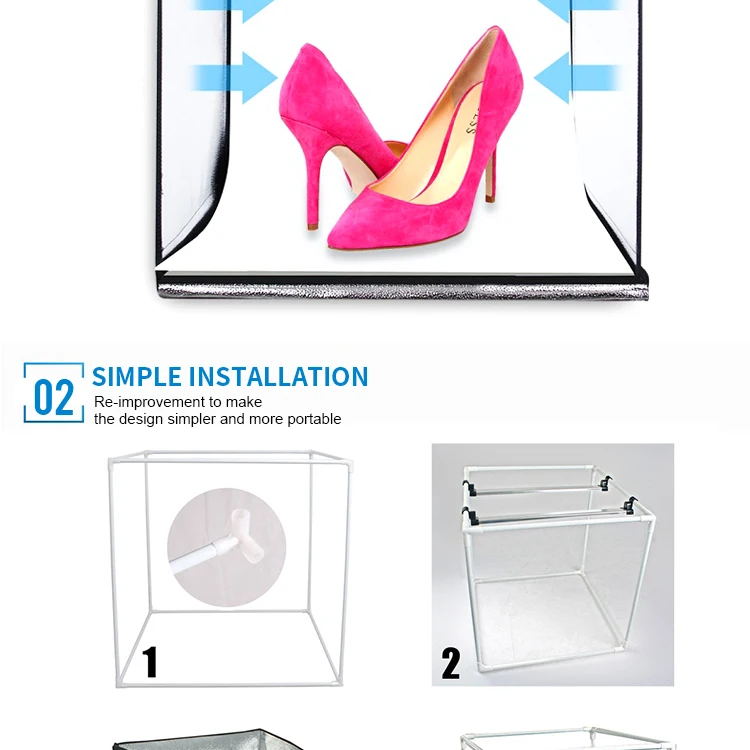 02 SIMPLE INSTALLATION
Re-improvement to make the design simpler and more portable

1

2