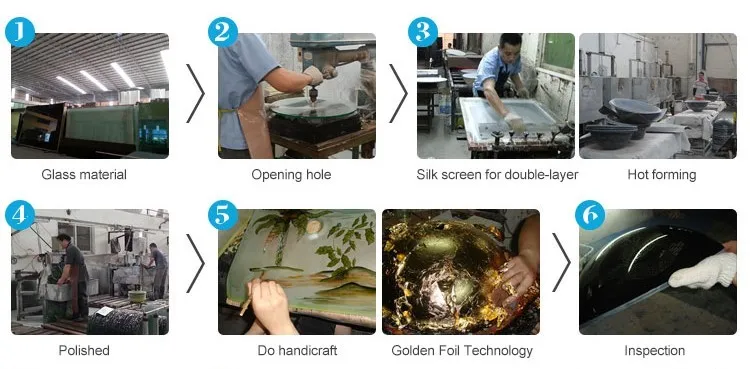 1
Glass material

2
Opening hole

3
Silk screen for double-layer

Hot forming

4
Polished

5
Do handicraft

Golden Foil Technology

6
Inspection