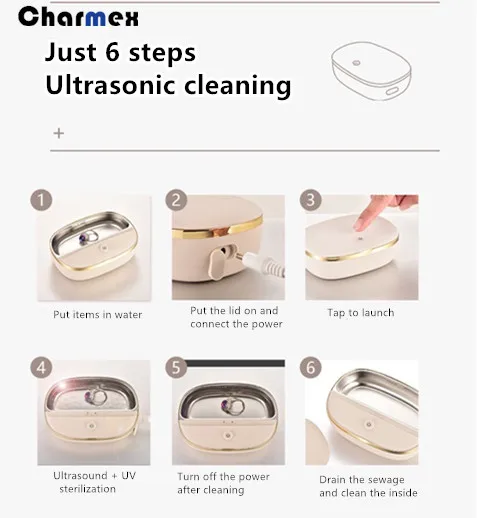 Charmex

Just 6 steps
Ultrasonic cleaning

+

1
Put items in water

2
Put the lid on and connect the power

3
Tap to launch

4
Ultrasound + UV sterilization

5
Turn off the power after cleaning

6
Drain the sewage and clean the inside