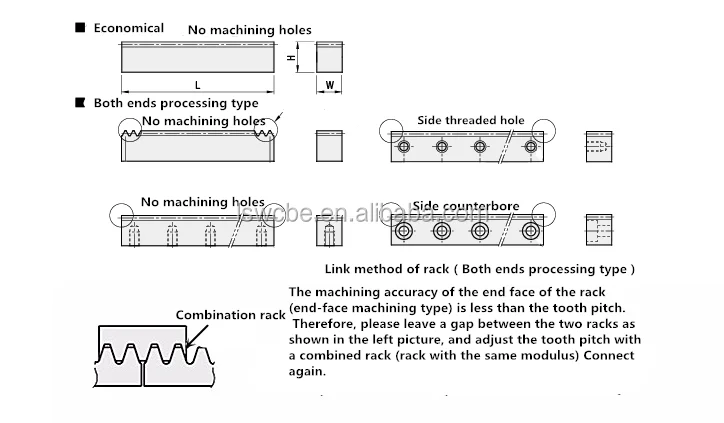 ■ Economical No machining holes

H

L

W

■ Both ends processing type

No machining holes

Side threaded hole

No machining holes

Side counterbore

lswcbe.en.alibaba.com

Link method of rack ( Both ends processing type )

Combination rack

The machining accuracy of the end face of the rack (end-face machining type) is less than the tooth pitch. Therefore, please leave a gap between the two racks as shown in the left picture, and adjust the tooth pitch with a combined rack (rack with the same modulus) Connect again.