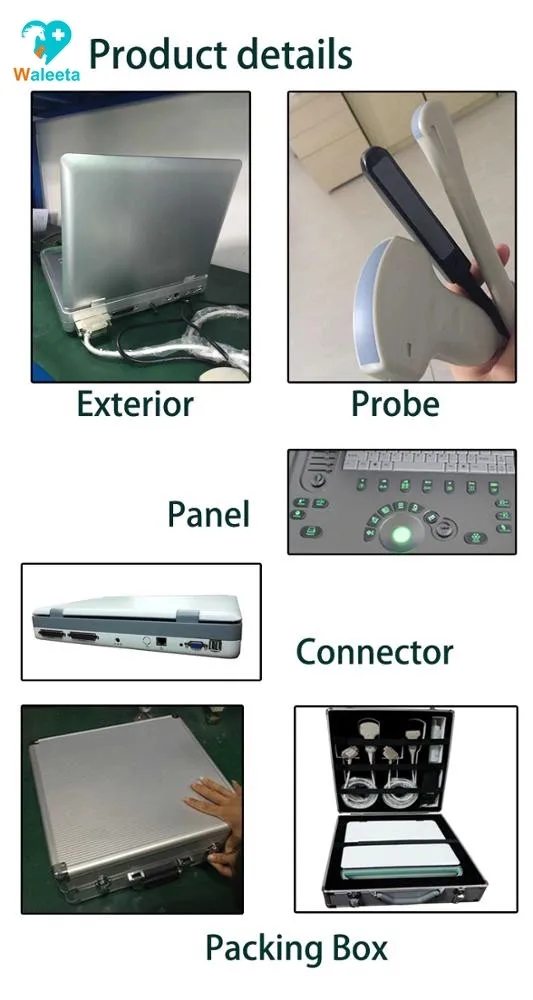 Waleeta
Product details

Exterior

Probe

Panel

Connector

Packing Box