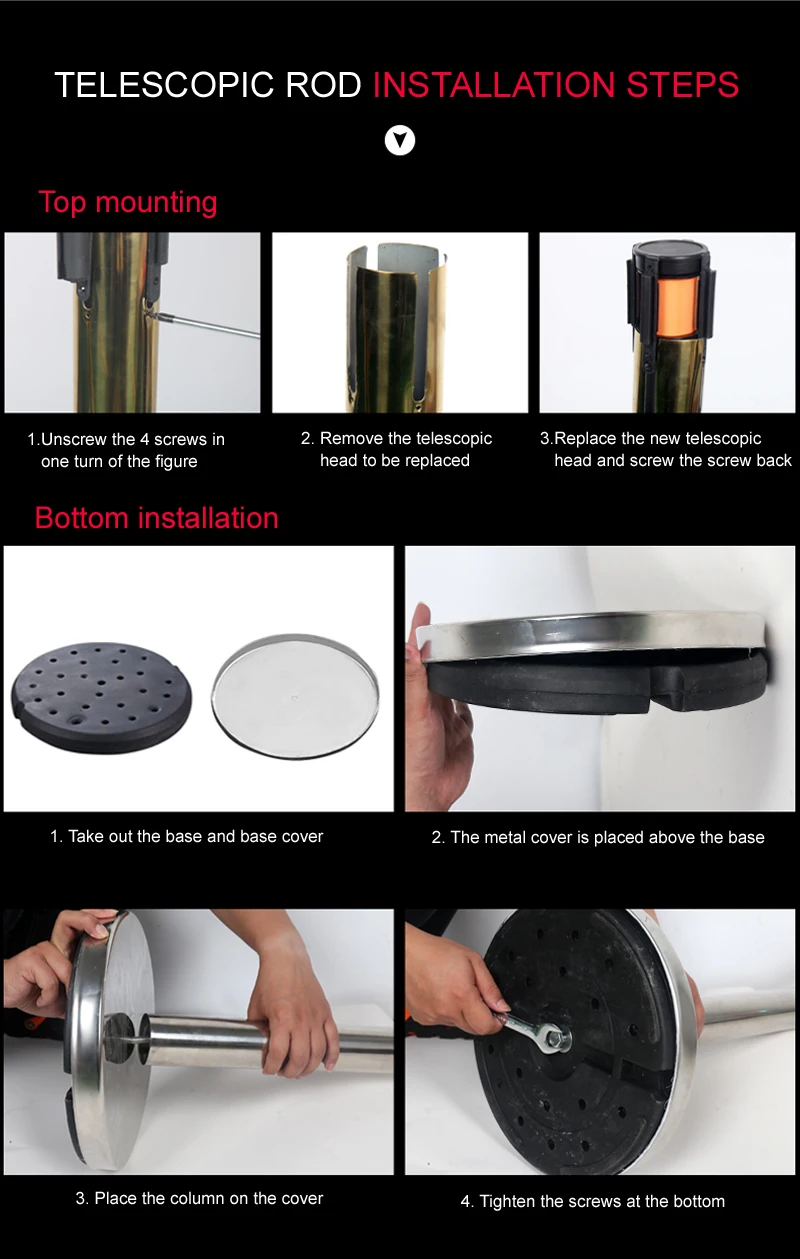 TELESCOPIC ROD INSTALLATION STEPS

Top mounting

1.Unscrew the 4 screws in one turn of the figure

2. Remove the telescopic head to be replaced

3.Replace the new telescopic head and screw the screw back

Bottom installation

1. Take out the base and base cover

2. The metal cover is placed above the base

3. Place the column on the cover

4. Tighten the screws at the bottom