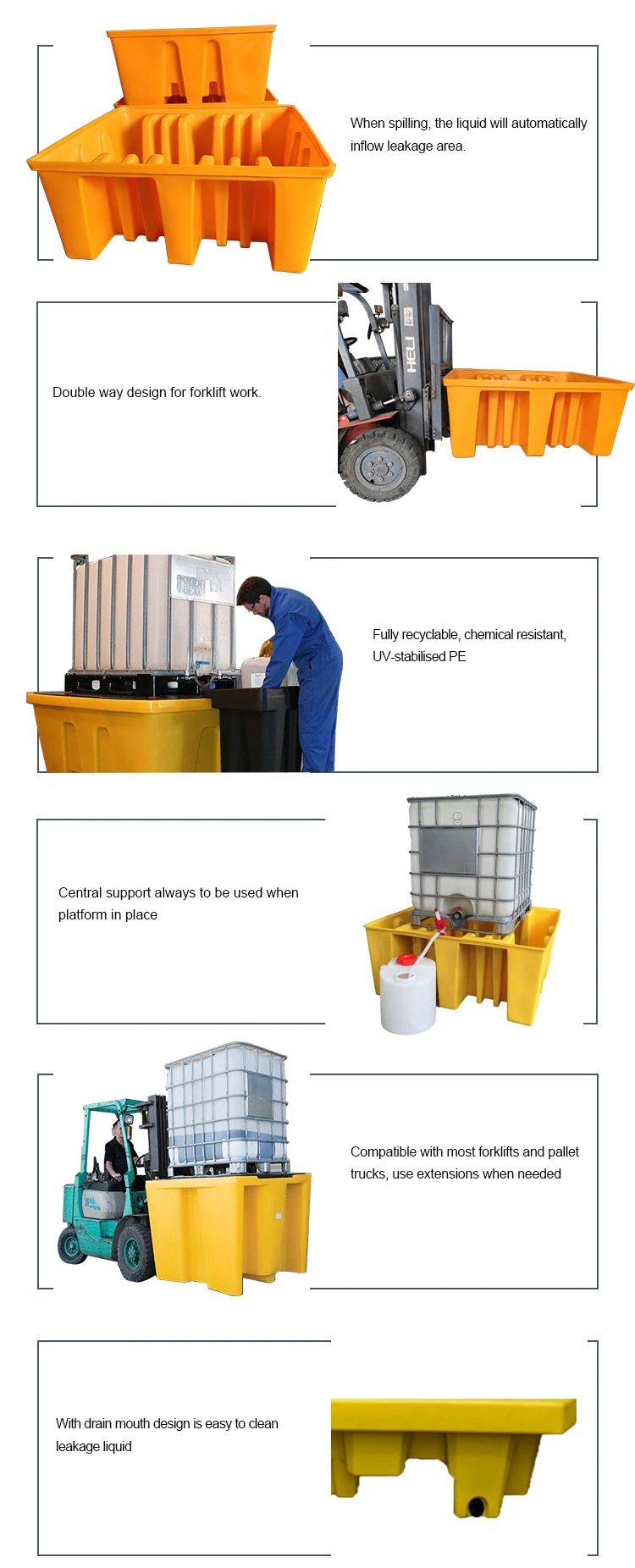 When spilling, the liquid will automatically inflow leakage area.

Double way design for forklift work.

HELI

Fully recyclable, chemical resistant, UV-stabilised PE

Central support always to be used when platform in place

Compatible with most forklifts and pallet trucks, use extensions when needed

With drain mouth design is easy to clean leakage liquid