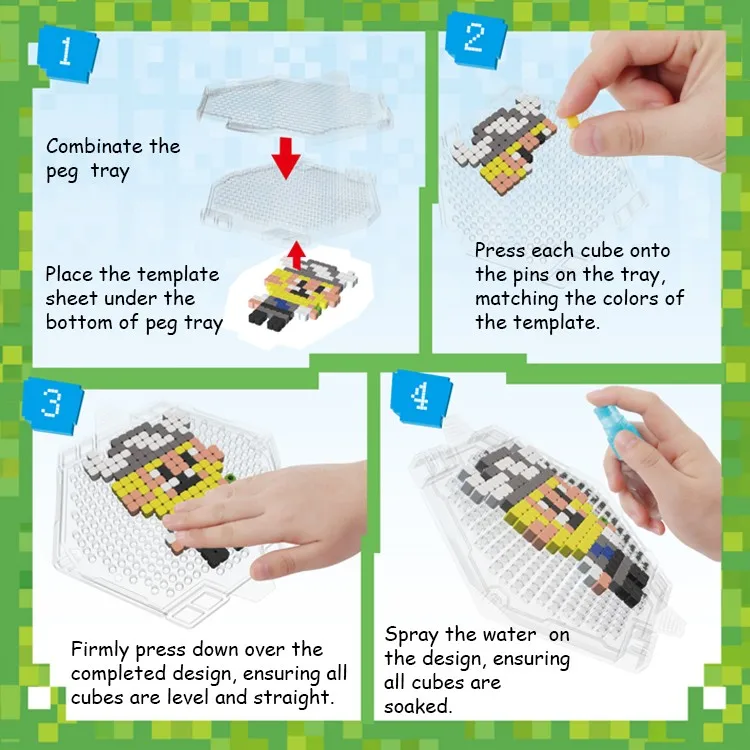 1

Combinate the peg tray

Place the template sheet under the bottom of peg tray

2

Press each cube onto the pins on the tray, matching the colors of the template.

3

Firmly press down over the completed design, ensuring all cubes are level and straight.

4

Spray the water on the design, ensuring all cubes are soaked.