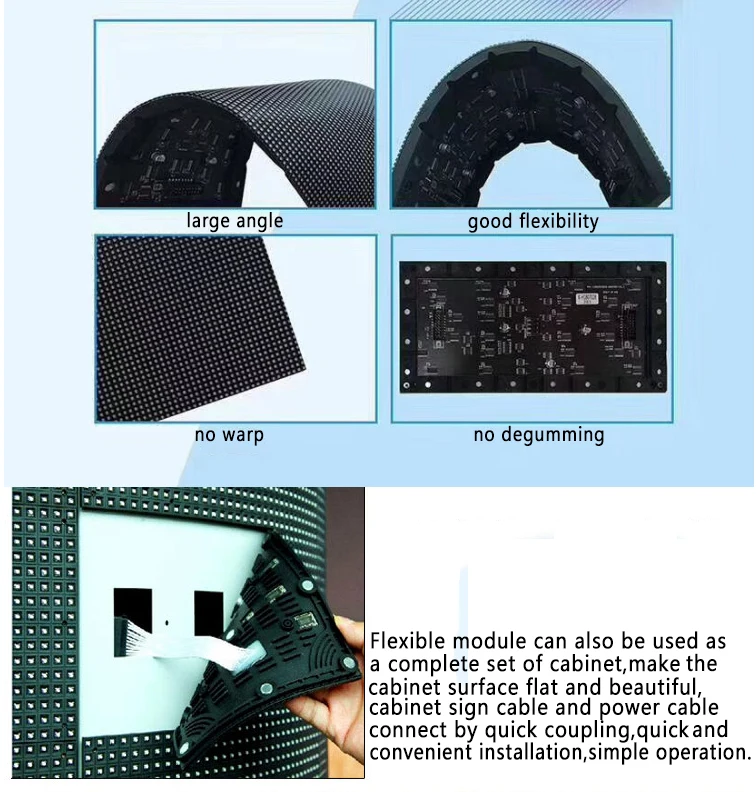 large angle

good flexibility

no warp

no degumming

Flexible module can also be used as a complete set of cabinet,make the cabinet surface flat and beautiful, cabinet sign cable and power cable connect by quick coupling,quick and convenient installation,simple operation.