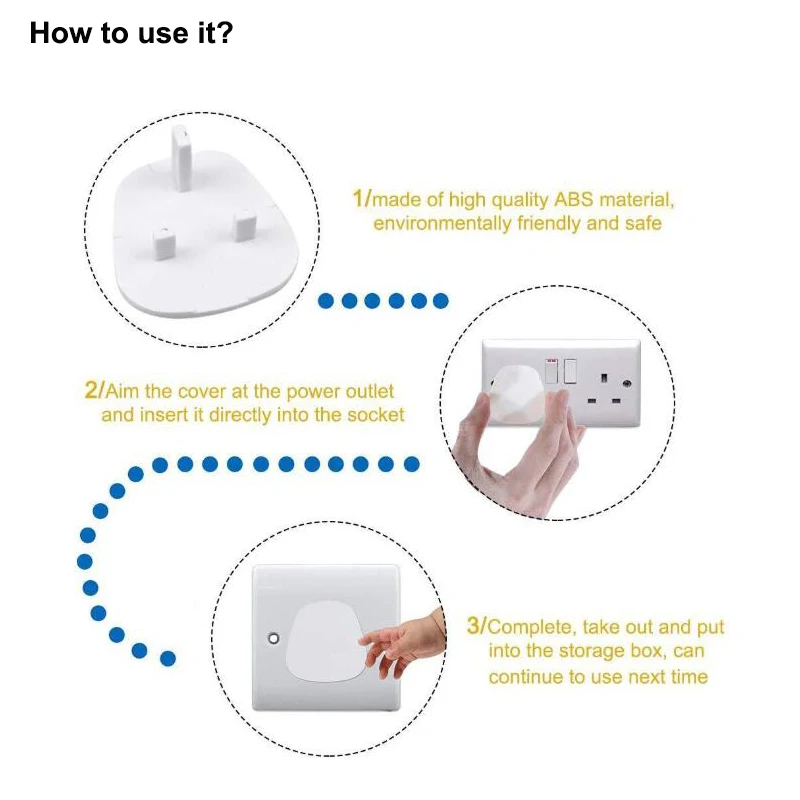 How to use it?

1/made of high quality ABS material, environmentally friendly and safe

2/Aim the cover at the power outlet and insert it directly into the socket

3/Complete, take out and put into the storage box, can continue to use next time