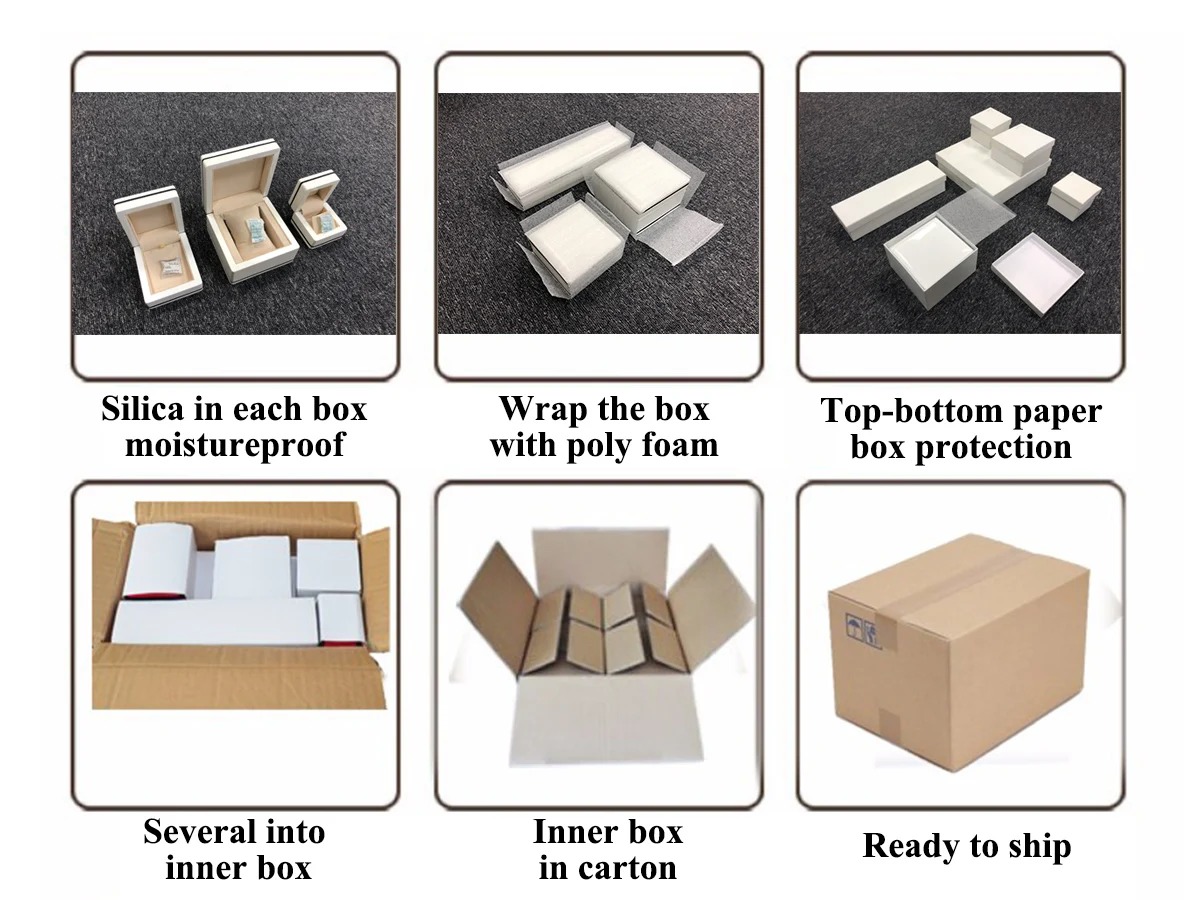 Silica in each box moistureproof

Wrap the box with poly foam

Top-bottom paper box protection

Several into inner box

Inner box in carton

Ready to ship