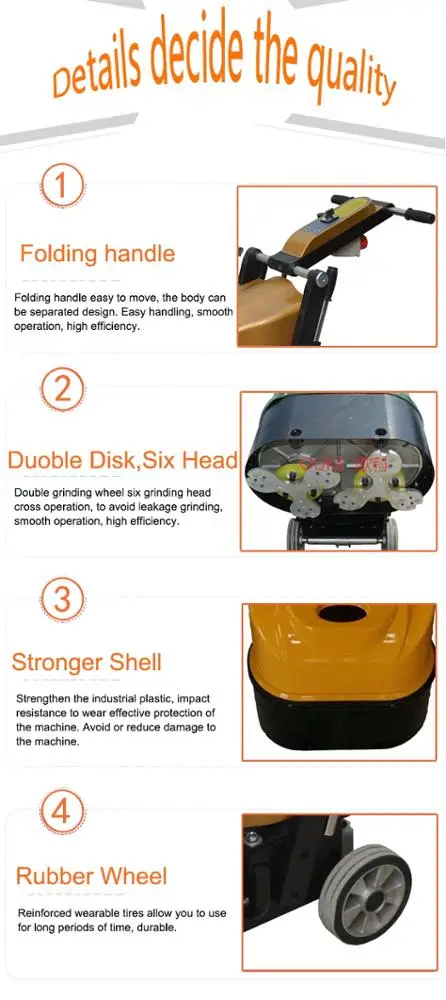 Details decide the quality

1

Folding handle

Folding handle easy to move, the body can be separated design. Easy handling, smooth operation, high efficiency.

2

Duoble Disk,Six Head

Double grinding wheel six grinding head cross operation, to avoid leakage grinding, smooth operation, high efficiency.

3

Stronger Shell

Strengthen the industrial plastic, impact resistance to wear effective protection of the machine. Avoid or reduce damage to the machine.

4

Rubber Wheel

Reinforced wearable tires allow you to use for long periods of time, durable.