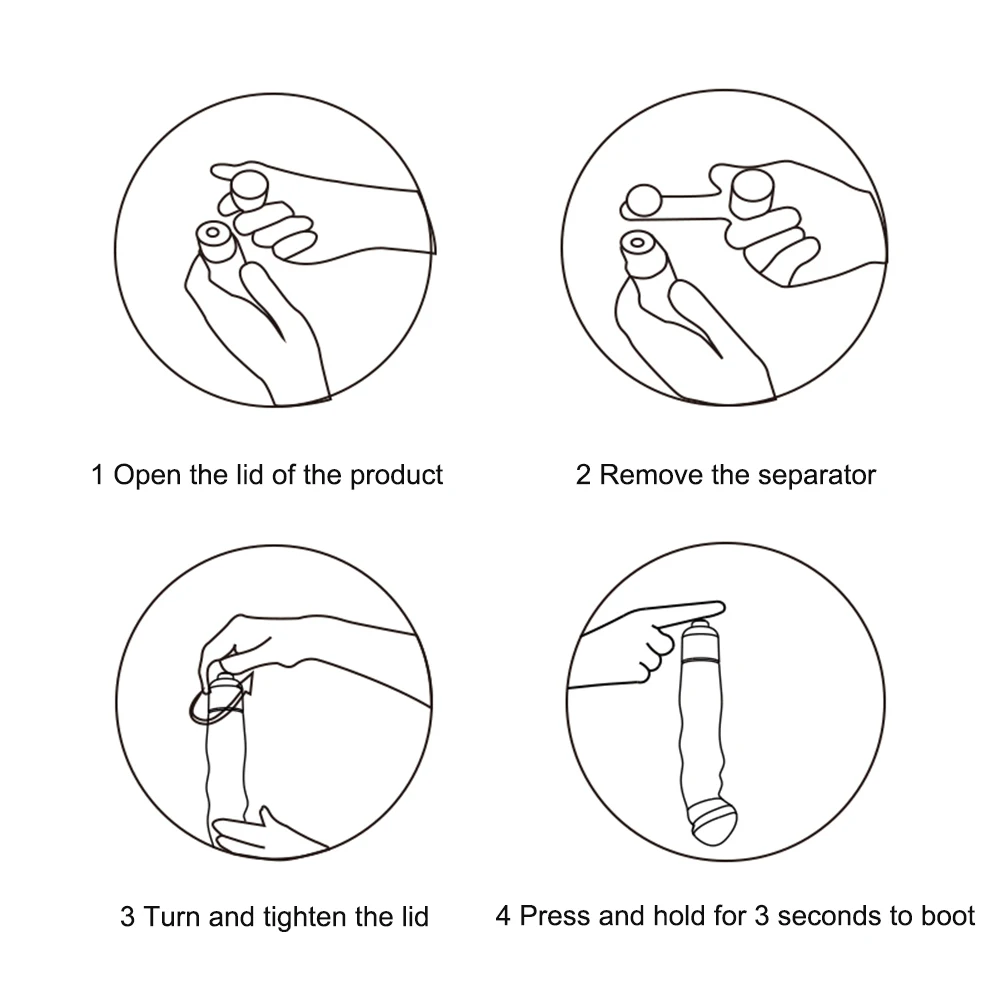 1 Open the lid of the product

2 Remove the separator

3 Turn and tighten the lid

4 Press and hold for 3 seconds to boot