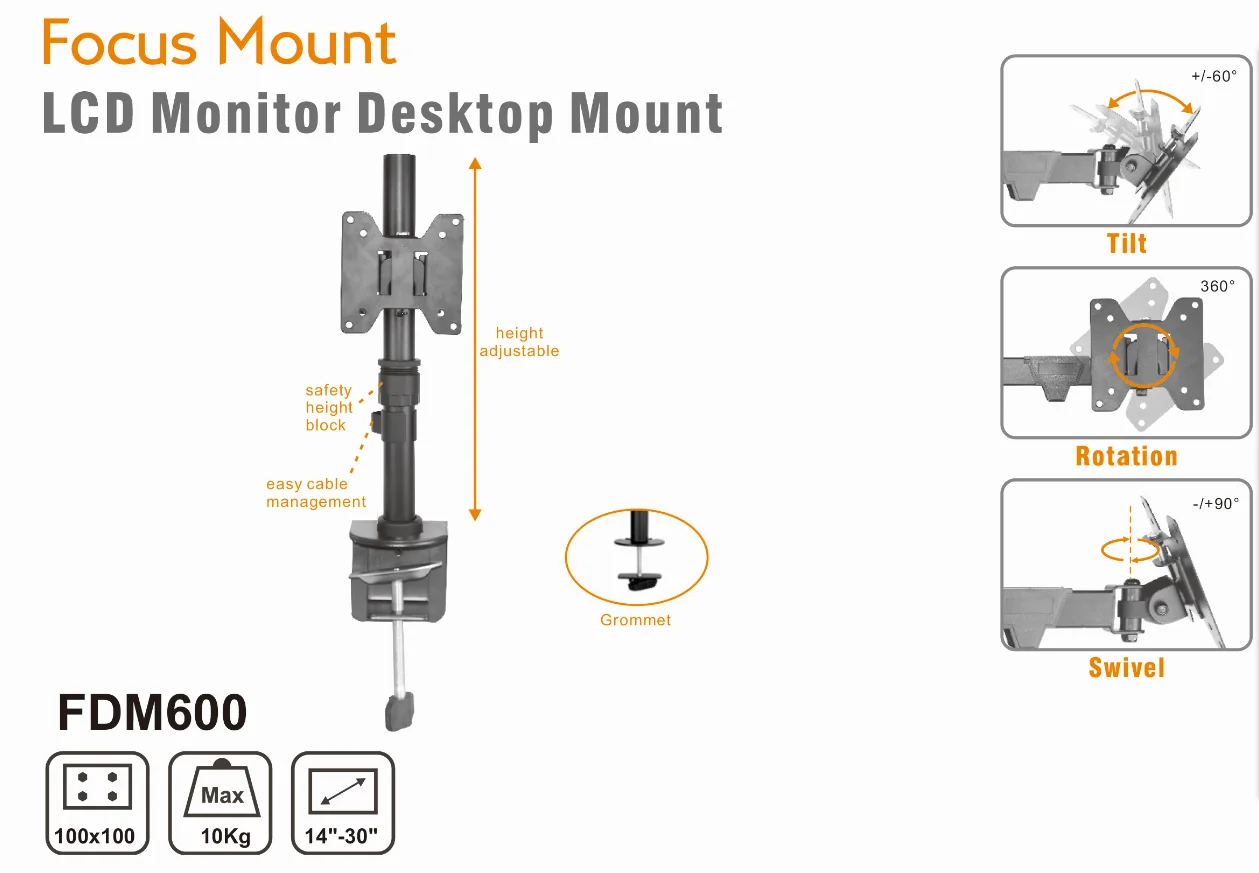 Focus Mount
LCD Monitor Desktop Mount

height adjustable

safety height block

easy cable management

Grommet

FDM600

100x100

Max
10Kg

14"-30"

+/-60°
Tilt

360°
Rotation

-/+90°
Swivel