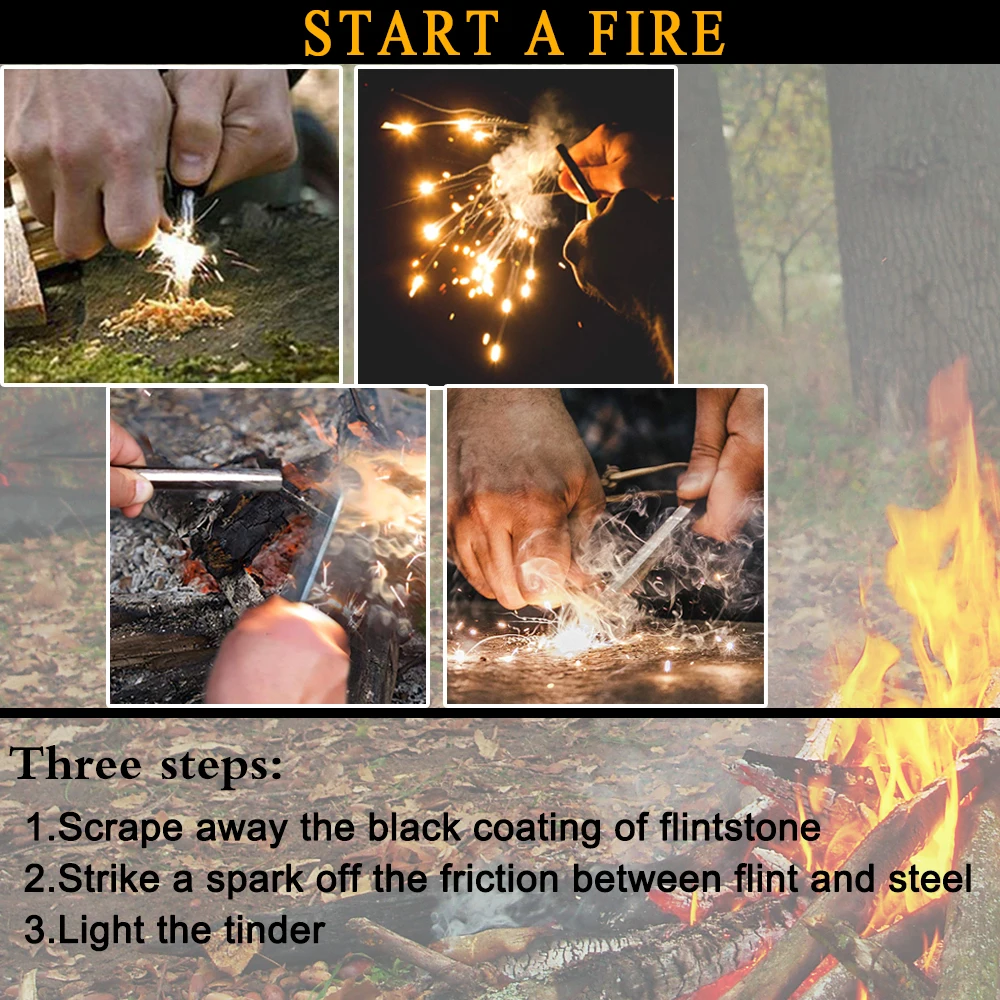 START A FIRE

Three steps:

1.Scrape away the black coating of flintstone
2.Strike a spark off the friction between flint and steel
3.Light the tinder