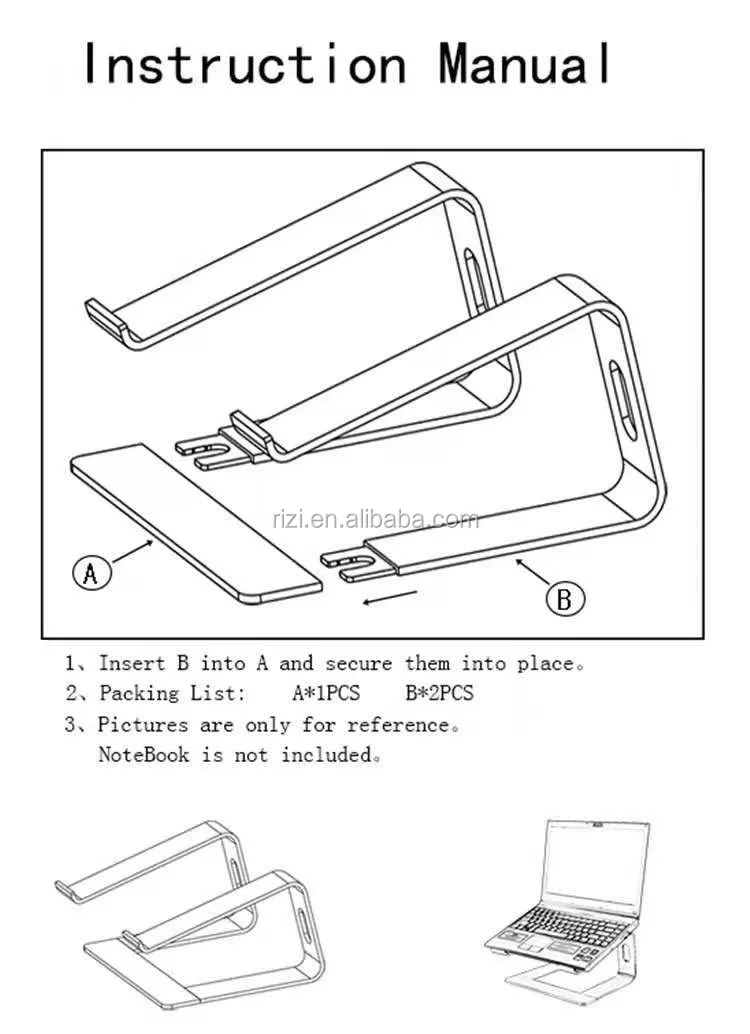 Instruction Manual

rizi.en.alibaba.com

A

B

1、Insert B into A and secure them into place。

2、Packing List:  A*1PCS  B*2PCS

3、Pictures are only for reference。
NoteBook is not included。