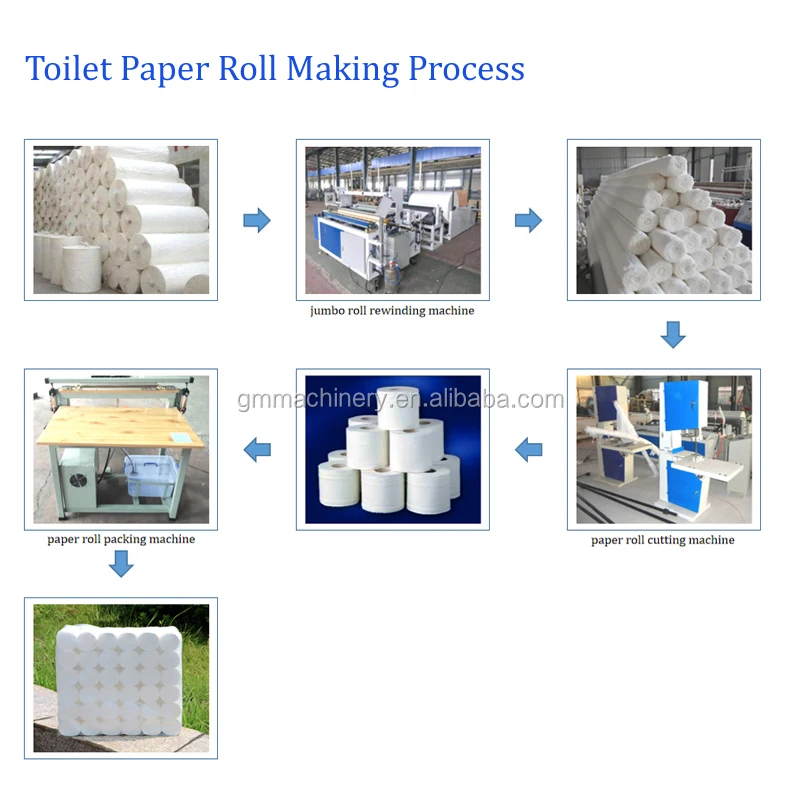 Toilet Paper Roll Making Process

jumbo roll rewinding machine

gmmachinery.en.alibaba.com

paper roll packing machine

paper roll cutting machine