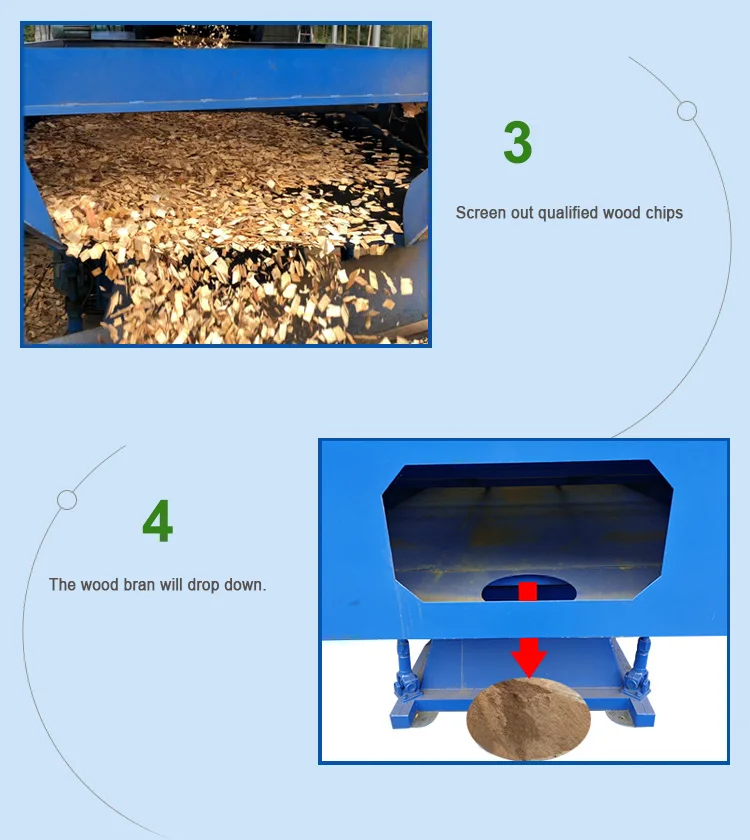 3

Screen out qualified wood chips

4

The wood bran will drop down.