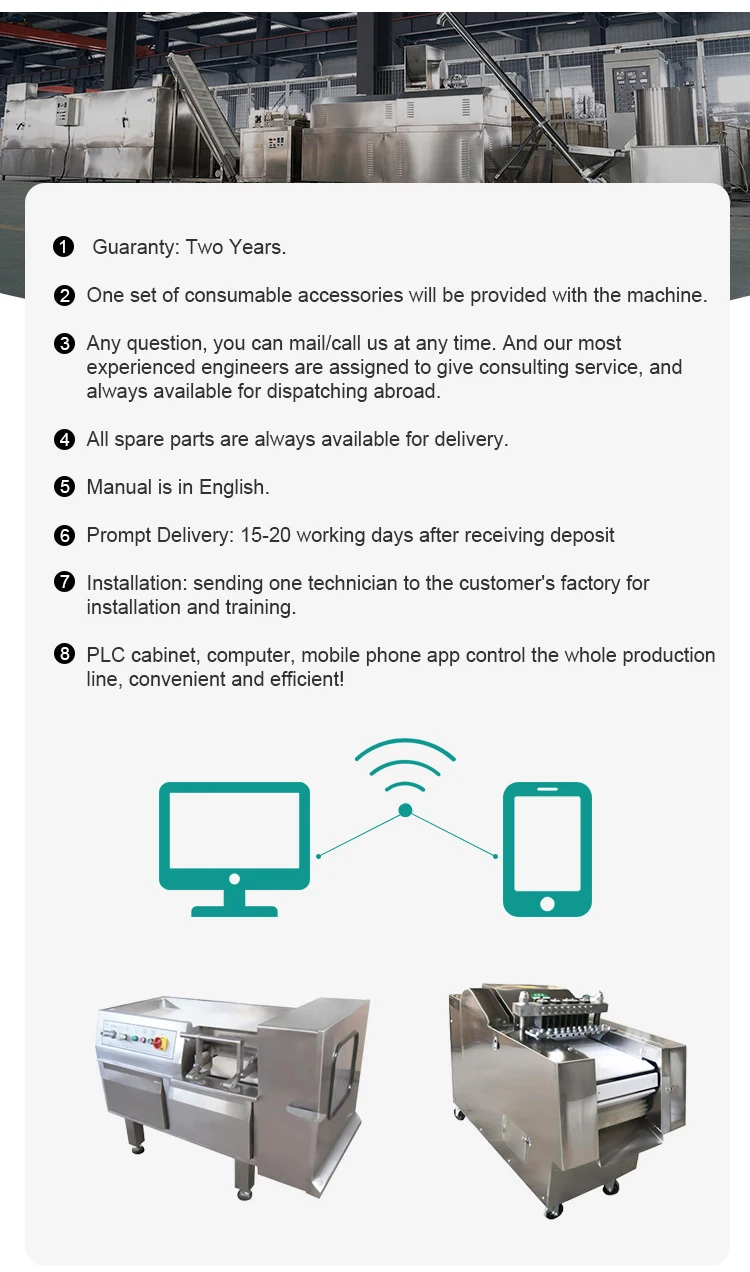 ❶ Guaranty: Two Years.

❷ One set of consumable accessories will be provided with the machine.

❸ Any question, you can mail/call us at any time. And our most experienced engineers are assigned to give consulting service, and always available for dispatching abroad.

❹ All spare parts are always available for delivery.

❺ Manual is in English.

❻ Prompt Delivery: 15-20 working days after receiving deposit

❼ Installation: sending one technician to the customer's factory for installation and training.

❽ PLC cabinet, computer, mobile phone app control the whole production line, convenient and efficient!