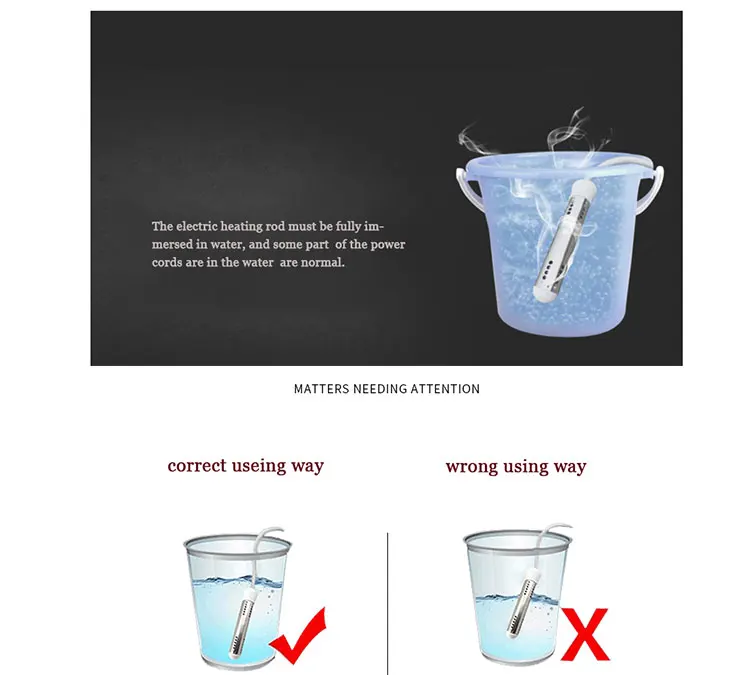 The electric heating rod must be fully immersed in water, and some part of the power cords are in the water are normal.

MATTERS NEEDING ATTENTION

correct useing way

wrong using way