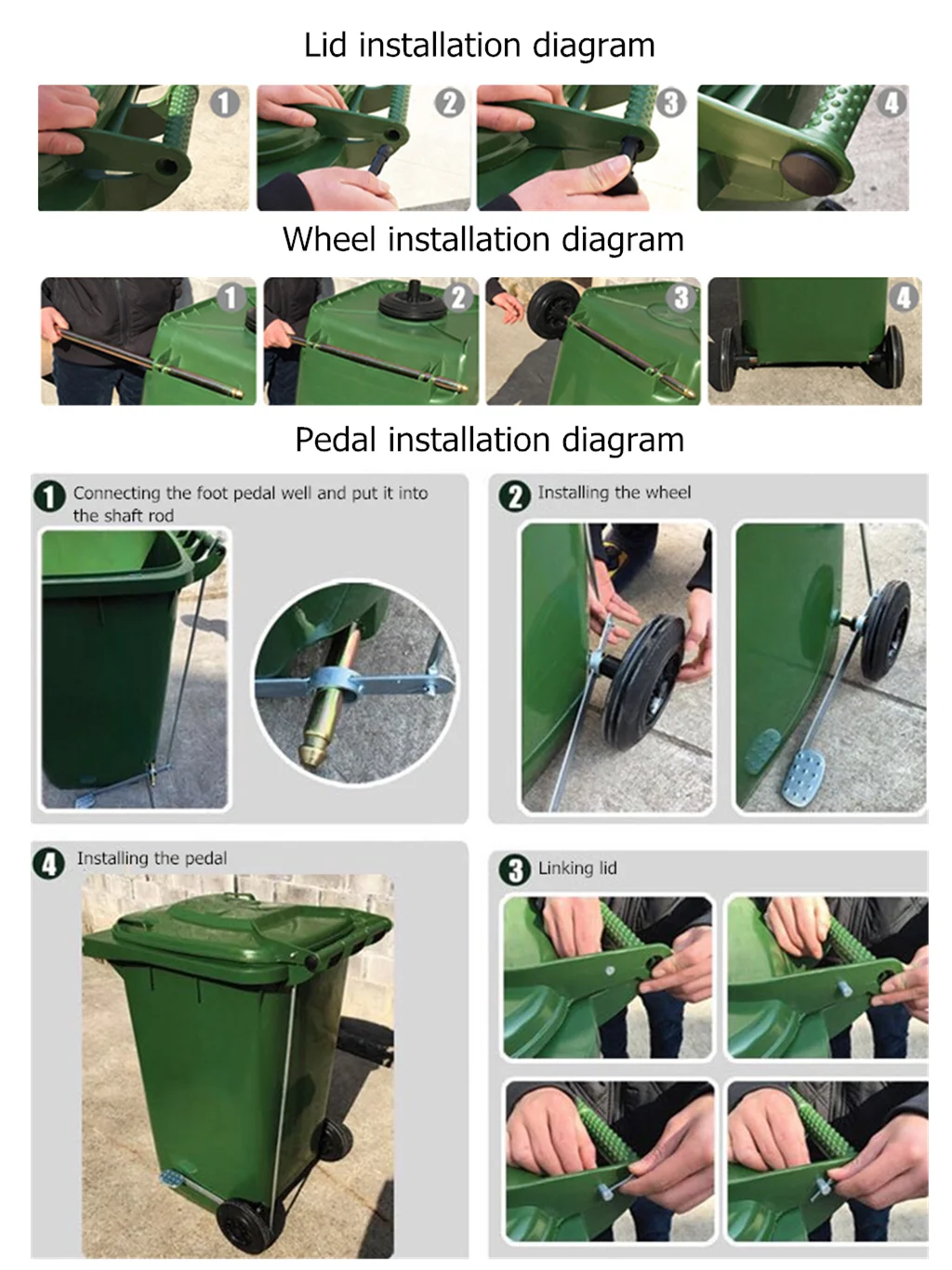 Lid installation diagram

1 2 3 4

Wheel installation diagram

1 2 3 4

Pedal installation diagram

1 Connecting the foot pedal well and put it into the shaft rod

2 Installing the wheel

4 Installing the pedal

3 Linking lid