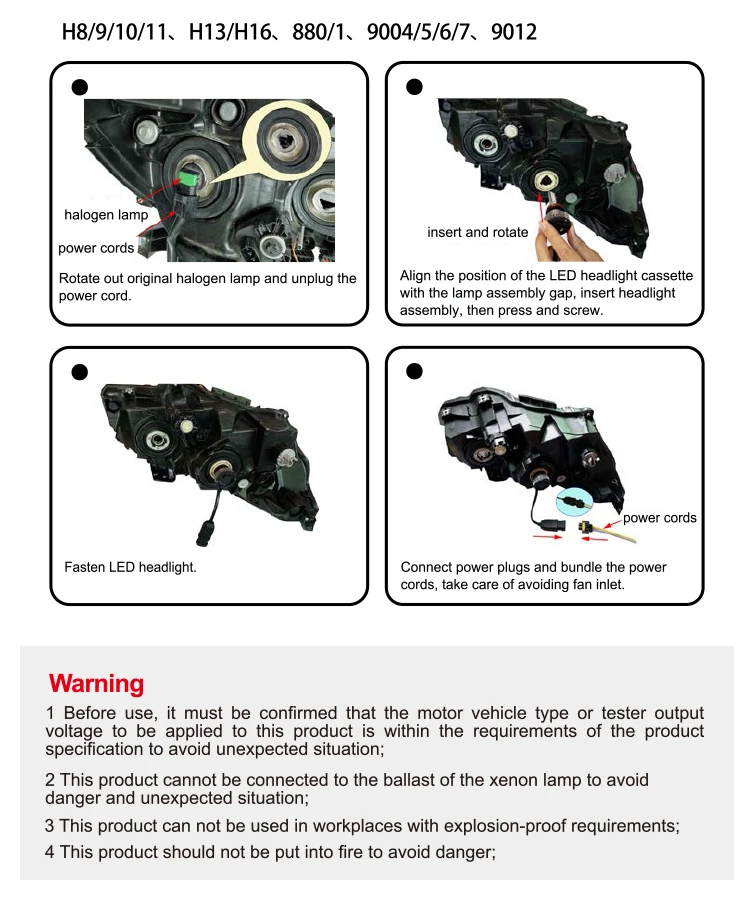 H8/9/10/11、H13/H16、880/1、9004/5/6/7、9012

halogen lamp

power cords

Rotate out original halogen lamp and unplug the power cord.

insert and rotate

Align the position of the LED headlight cassette with the lamp assembly gap, insert headlight assembly, then press and screw.

Fasten LED headlight.

power cords

Connect power plugs and bundle the power cords, take care of avoiding fan inlet.

Warning

1 Before use, it must be confirmed that the motor vehicle type or tester output voltage to be applied to this product is within the requirements of the product specification to avoid unexpected situation;

2 This product cannot be connected to the ballast of the xenon lamp to avoid danger and unexpected situation;

3 This product can not be used in workplaces with explosion-proof requirements;

4 This product should not be put into fire to avoid danger;