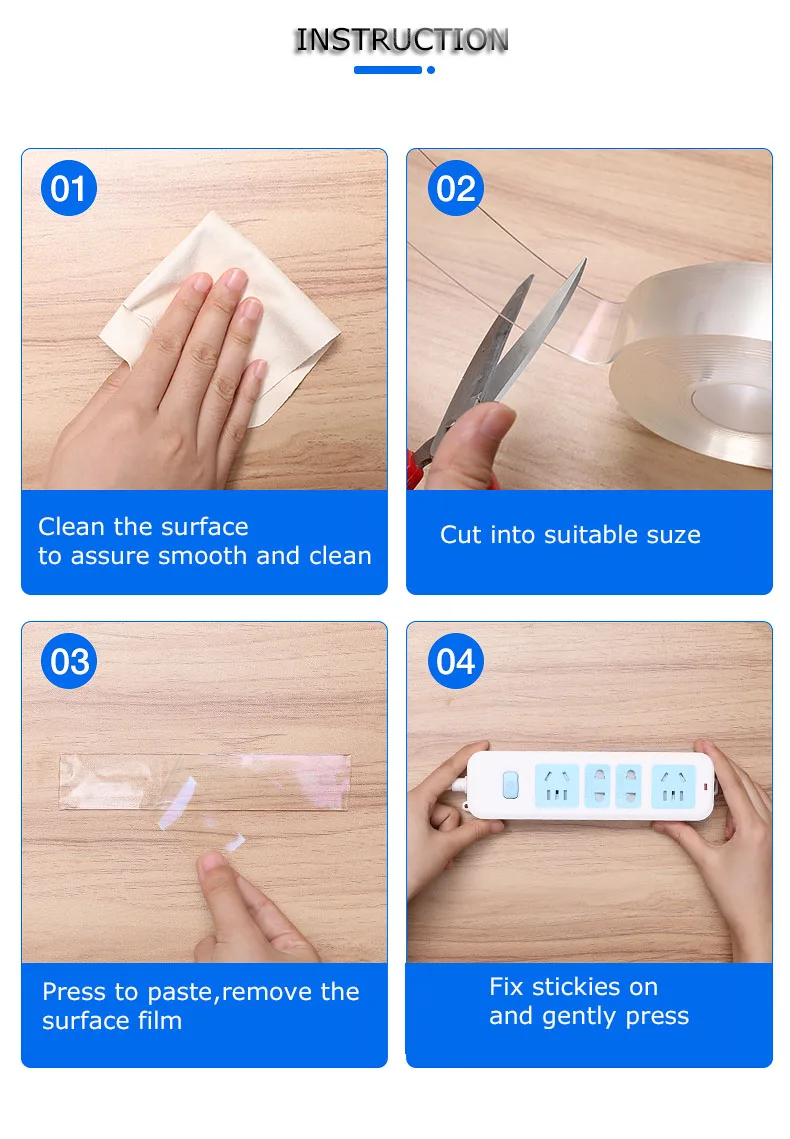 INSTRUCTION

01

Clean the surface
to assure smooth and clean

02

Cut into suitable suze

03

Press to paste,remove the surface film

04

Fix stickies on
and gently press