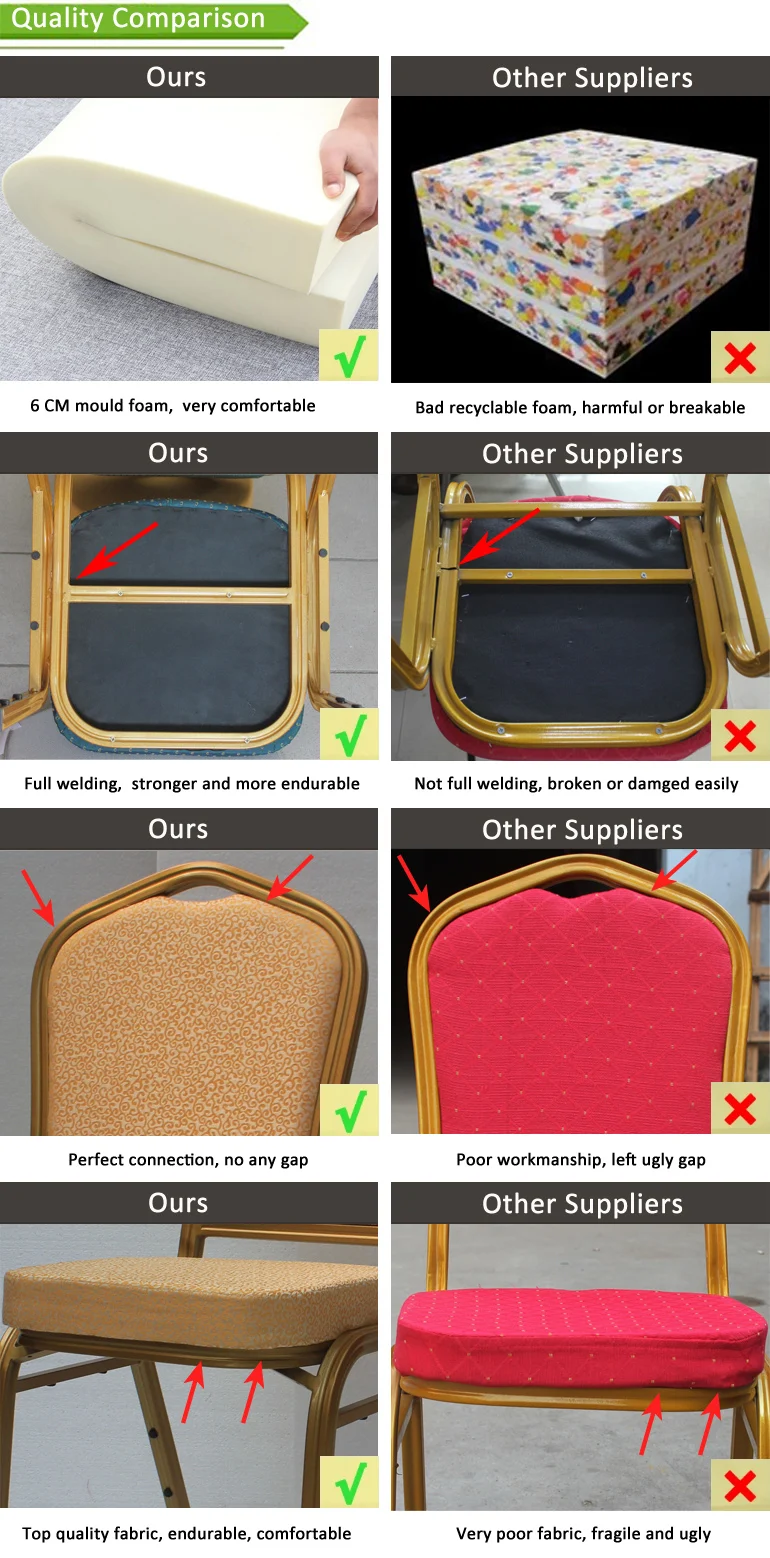 Quality Comparison

Ours

6 CM mould foam, very comfortable

Other Suppliers

Bad recyclable foam, harmful or breakable

Ours

Full welding, stronger and more endurable

Other Suppliers

Not full welding, broken or damged easily

Ours

Perfect connection, no any gap

Other Suppliers

Poor workmanship, left ugly gap

Ours

Top quality fabric, endurable, comfortable

Other Suppliers

Very poor fabric, fragile and ugly