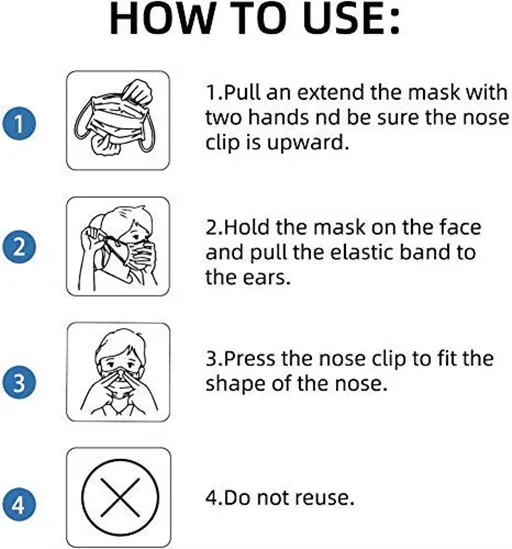 HOW TO USE:

1

1.Pull an extend the mask with two hands nd be sure the nose clip is upward.

2

2.Hold the mask on the face and pull the elastic band to the ears.

3

3.Press the nose clip to fit the shape of the nose.

4

4.Do not reuse.