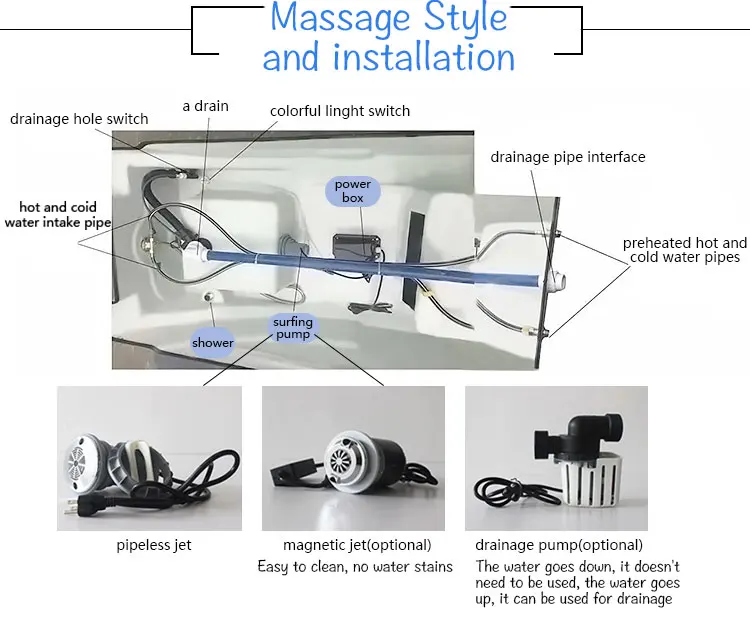 Massage Style and installation

drainage hole switch

a drain

colorful linght switch

drainage pipe interface

hot and coid water intake pipe

power box

preheated hot and cold water pipes

shower

surfing pump

pipeless jet

magnetic jet(optional)
Easy to clean, no water stains

drainage pump(optional)
The water goes down, it doesn't need to be used, the water goes up, it can be used for drainage