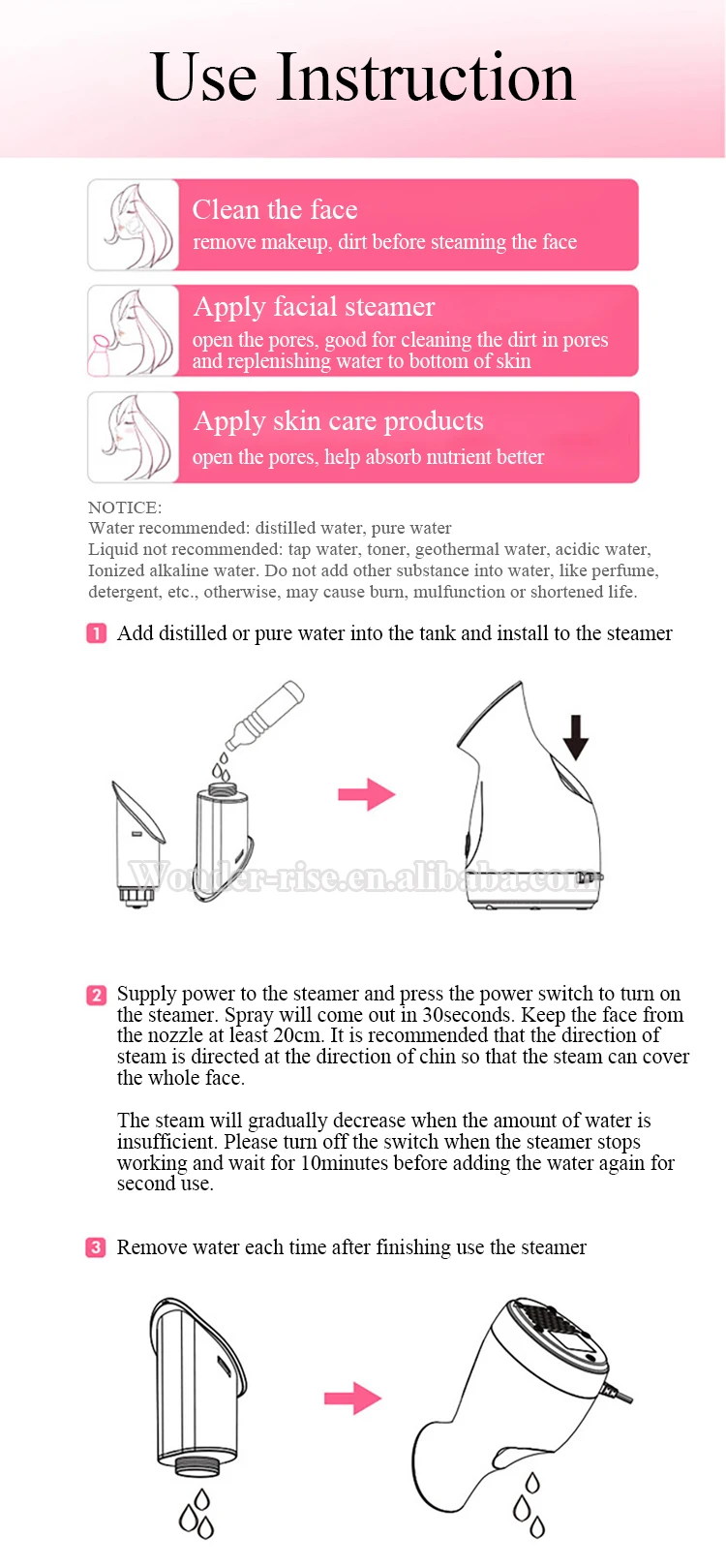 Use Instruction

Clean the face
remove makeup, dirt before steaming the face

Apply facial steamer
open the pores, good for cleaning the dirt in pores and replenishing water to bottom of skin

Apply skin care products
open the pores, help absorb nutrient better

NOTICE:
Water recommended: distilled water, pure water
Liquid not recommended: tap water, toner, geothermal water, acidic water, Ionized alkaline water. Do not add other substance into water, like perfume, detergent, etc., otherwise, may cause burn, mulfunction or shortened life.

1 Add distilled or pure water into the tank and install to the steamer

Wonder-rise.en.alibaba.com

2 Supply power to the steamer and press the power switch to turn on the steamer. Spray will come out in 30seconds. Keep the face from the nozzle at least 20cm. It is recommended that the direction of steam is directed at the direction of chin so that the steam can cover the whole face.

The steam will gradually decrease when the amount of water is insufficient. Please turn off the switch when the steamer stops working and wait for 10minutes before adding the water again for second use.

3 Remove water each time after finishing use the steamer