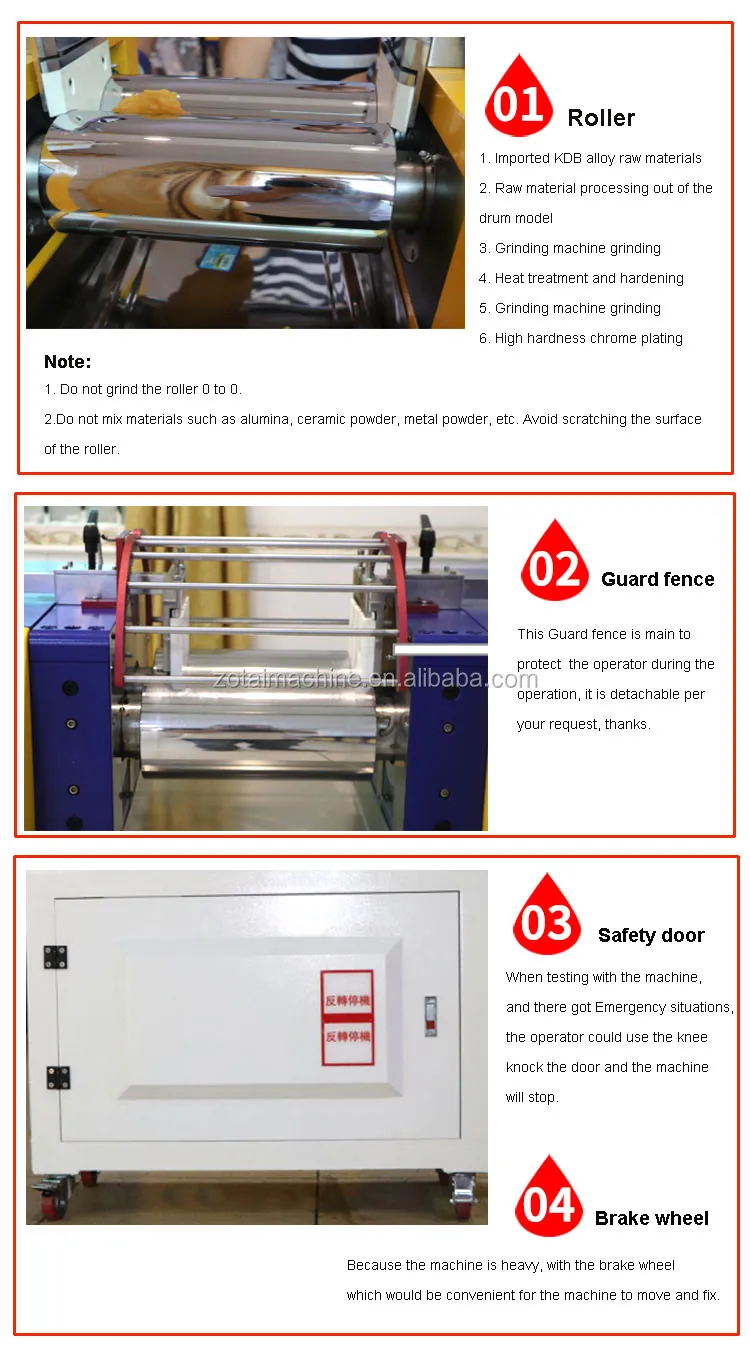 01 Roller

1. Imported KDB alloy raw materials
2. Raw material processing out of the drum model
3. Grinding machine grinding
4. Heat treatment and hardening
5. Grinding machine grinding
6. High hardness chrome plating

Note:
1. Do not grind the roller 0 to 0.
2.Do not mix materials such as alumina, ceramic powder, metal powder, etc. Avoid scratching the surface of the roller.

zotaimachine.en.alibaba.com

02 Guard fence

This Guard fence is main to protect the operator during the operation, it is detachable per your request, thanks.

反轉停機
反轉停機

03 Safety door

When testing with the machine, and there got Emergency situations, the operator could use the knee knock the door and the machine will stop.

04 Brake wheel

Because the machine is heavy, with the brake wheel which would be convenient for the machine to move and fix.