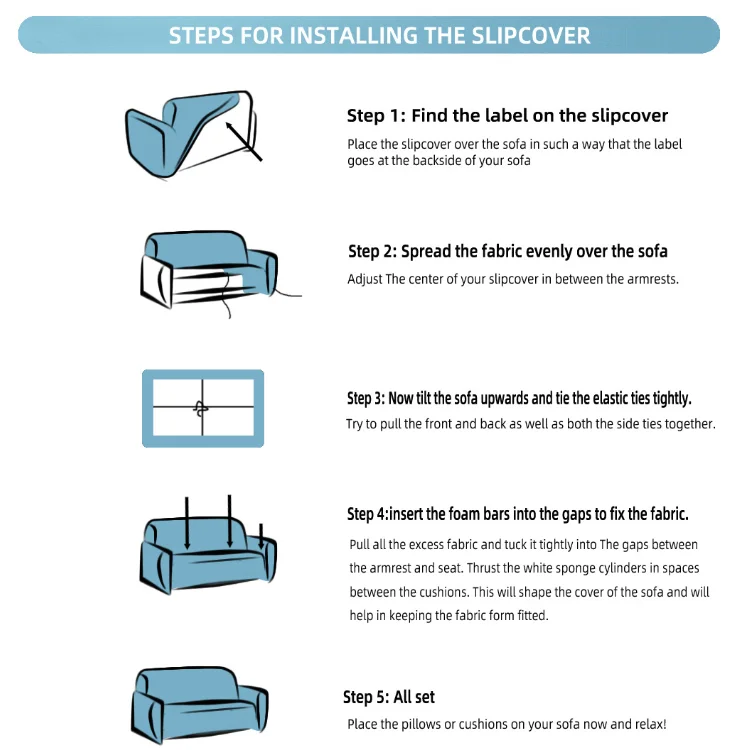 STEPS FOR INSTALLING THE SLIPCOVER

Step 1: Find the label on the slipcover

Place the slipcover over the sofa in such a way that the label goes at the backside of your sofa

Step 2: Spread the fabric evenly over the sofa

Adjust The center of your slipcover in between the armrests.

Step 3: Now tilt the sofa upwards and tie the elastic ties tightly.

Try to pull the front and back as well as both the side ties together.

Step 4:insert the foam bars into the gaps to fix the fabric.

Pull all the excess fabric and tuck it tightly into The gaps between the armrest and seat. Thrust the white sponge cylinders in spaces between the cushions. This will shape the cover of the sofa and will help in keeping the fabric form fitted.

Step 5: All set

Place the pillows or cushions on your sofa now and relax!