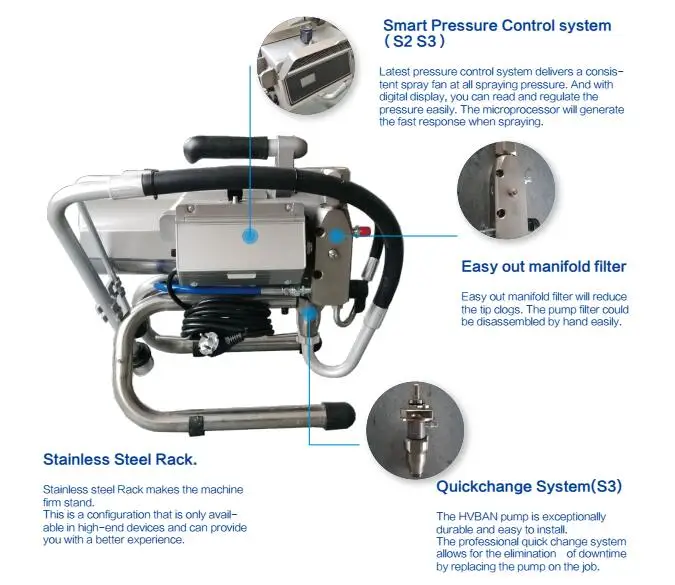 Smart Pressure Control system
( S2 S3 )

Latest pressure control system delivers a consistent spray fan at all spraying pressure. And with digital display, you can read and regulate the pressure easily. The microprocessor will generate the fast response when spraying.

Easy out manifold filter

Easy out manifold filter will reduce the tip clogs. The pump filter could be disassembled by hand easily.

Stainless Steel Rack.

Stainless steel Rack makes the machine firm stand.
This is a configuration that is only available in high-end devices and can provide you with a better experience.

Quickchange System(S3)

The HVBAN pump is exceptionally durable and easy to install.
The professional quick change system allows for the elimination of downtime by replacing the pump on the job.