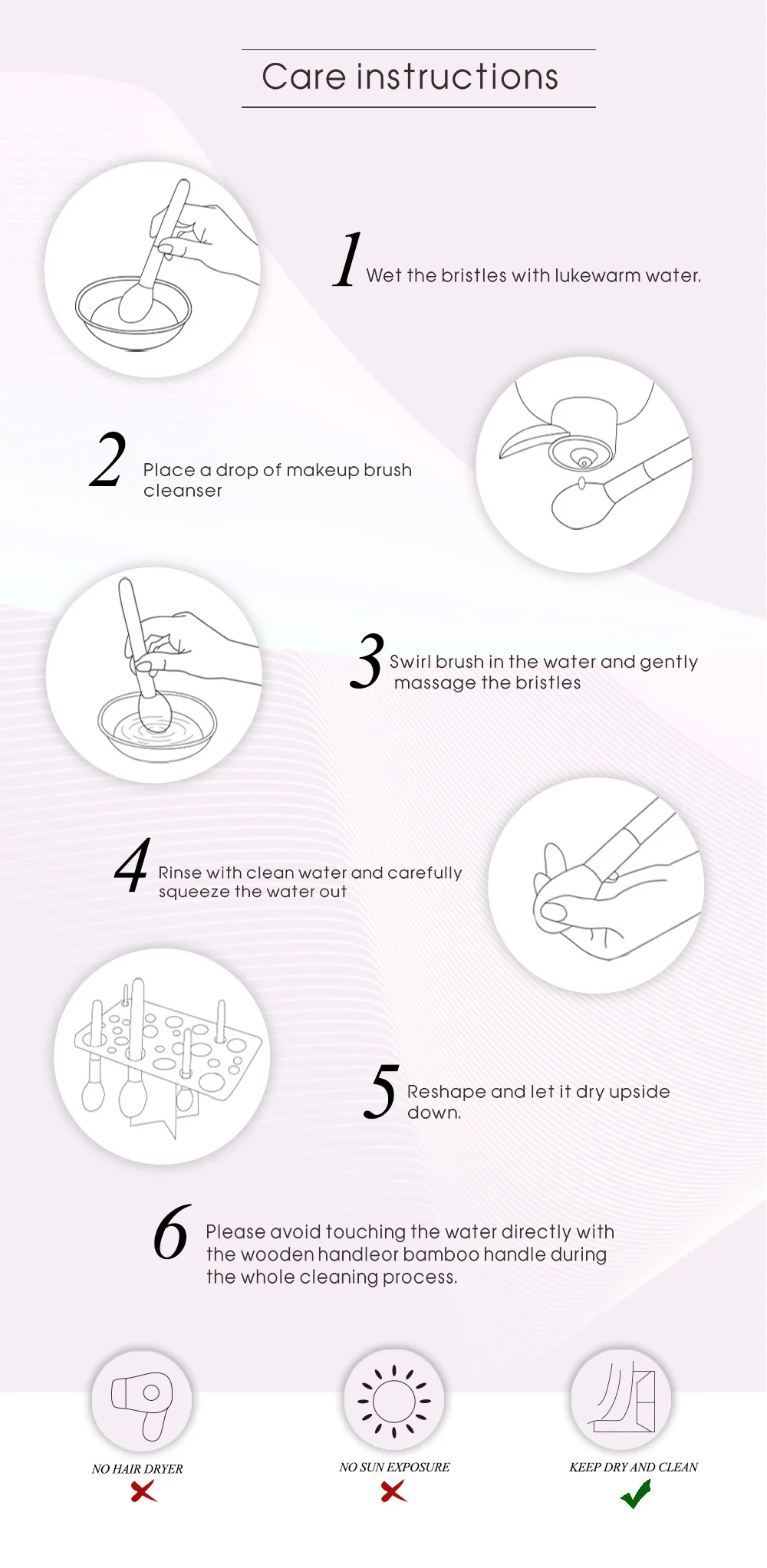 Care instructions

1 Wet the bristles with lukewarm water.

2 Place a drop of makeup brush cleanser

3 Swirl brush in the water and gently massage the bristles

4 Rinse with clean water and carefully squeeze the water out

5 Reshape and let it dry upside down.

6 Please avoid touching the water directly with the wooden handleor bamboo handle during the whole cleaning process.

NO HAIR DRYER

NO SUN EXPOSURE

KEEP DRY AND CLEAN