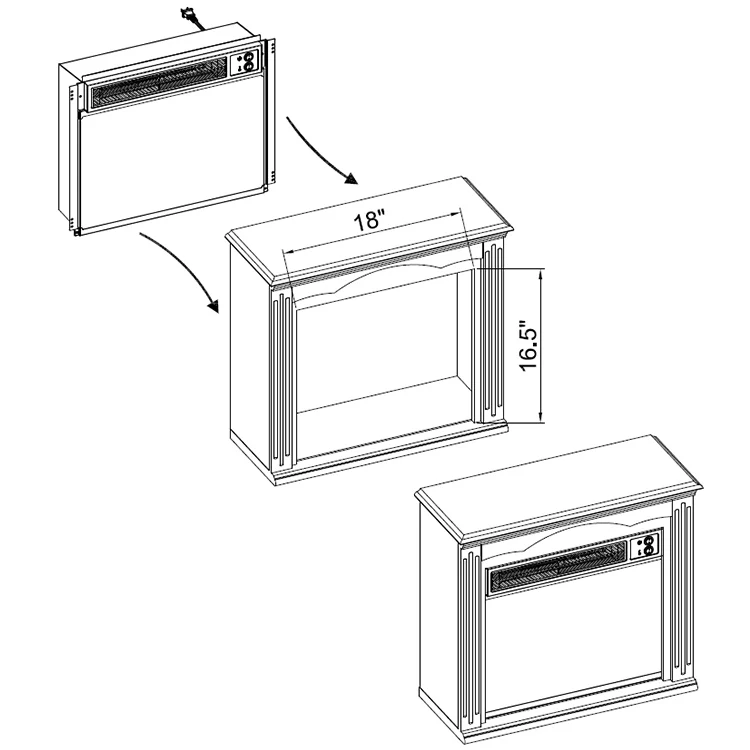 18"

16.5"