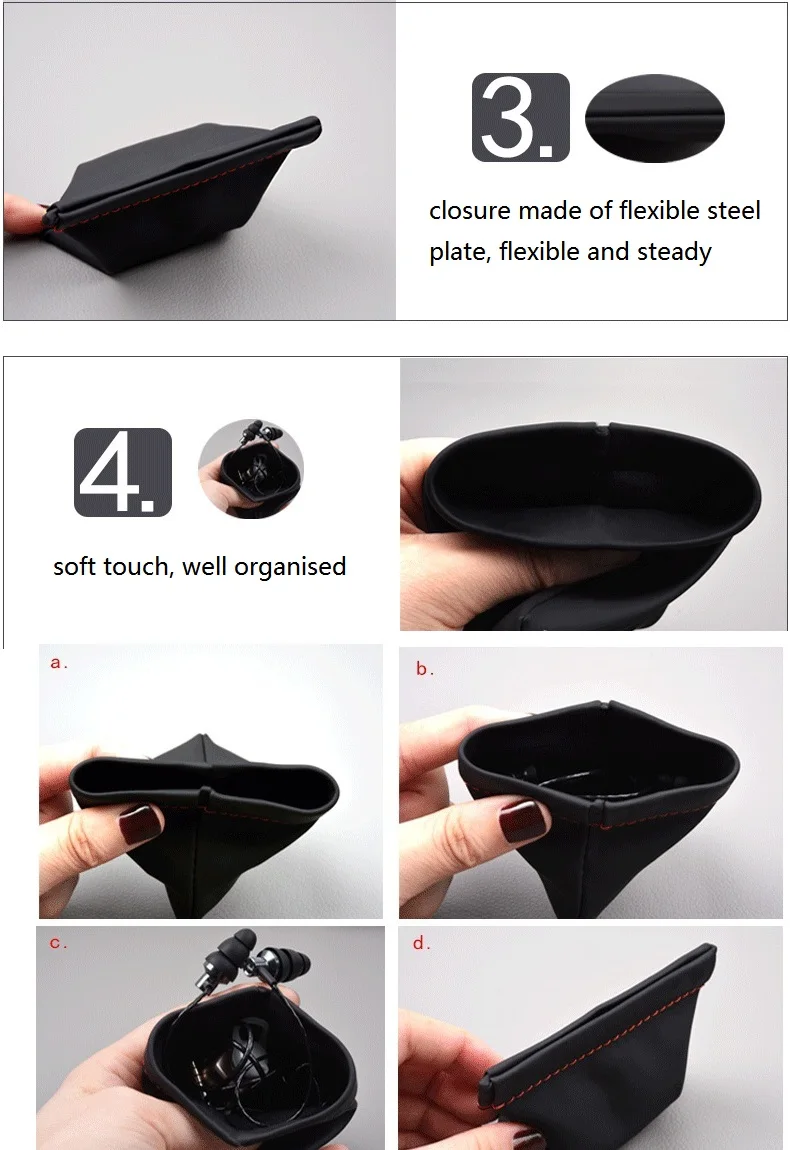 3.

closure made of flexible steel plate, flexible and steady

4.

soft touch, well organised

a.

b.

c.

d.