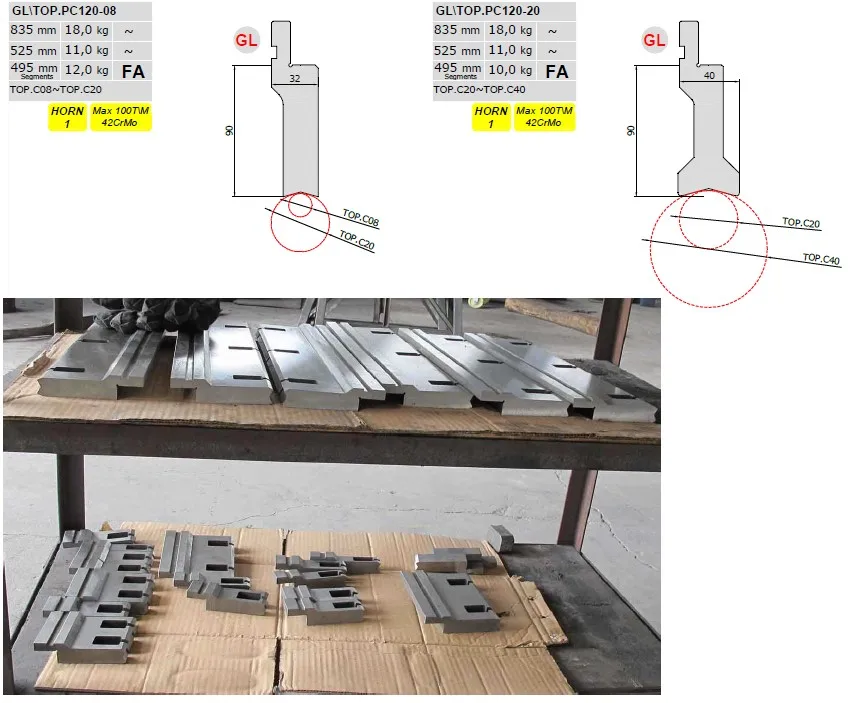 GL\TOP.PC120-08

| 835 mm | 18,0 kg | ~ |
|---|---|---|
| 525 mm | 11,0 kg | ~ |
| 495 mm Segments | 12,0 kg | FA |

TOP.C08~TOP.C20

HORN 1

Max 100T\M 42CrMo

GL

32

90

TOP.C08

TOP.C20

GL\TOP.PC120-20

| 835 mm | 18,0 kg | ~ |
|---|---|---|
| 525 mm | 11,0 kg | ~ |
| 495 mm Segments | 10,0 kg | FA |

TOP.C20~TOP.C40

HORN 1

Max 100T\M 42CrMo

GL

40

90

TOP.C20

TOP.C40