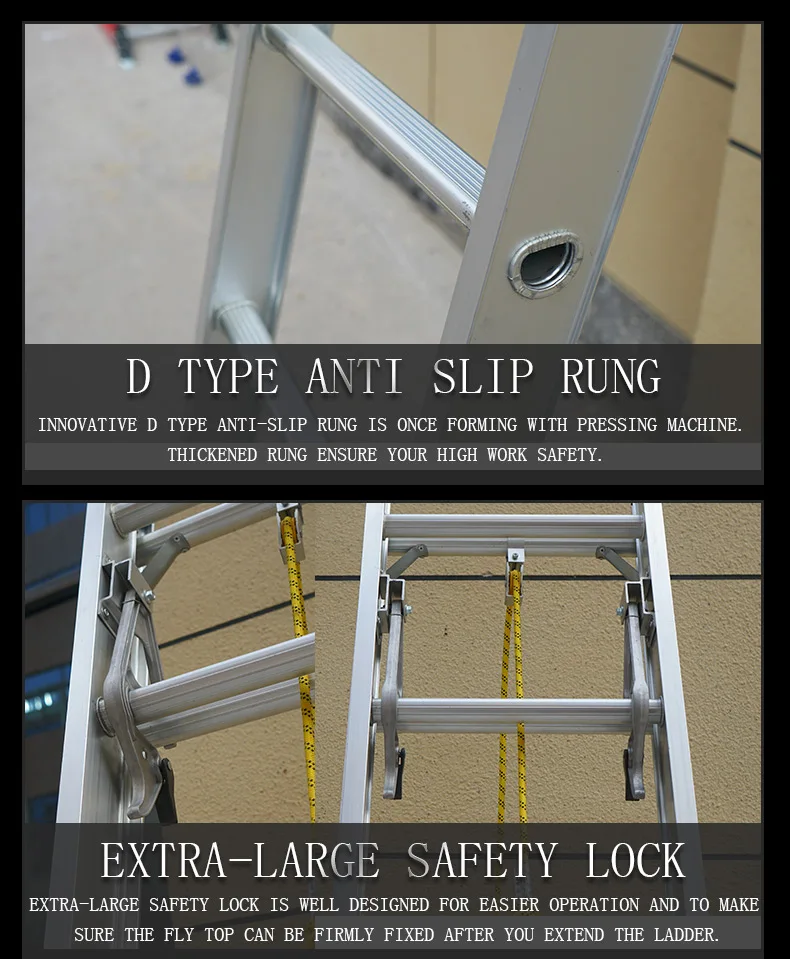 D TYPE ANTI SLIP RUNG

INNOVATIVE D TYPE ANTI-SLIP RUNG IS ONCE FORMING WITH PRESSING MACHINE. THICKENED RUNG ENSURE YOUR HIGH WORK SAFETY.

EXTRA-LARGE SAFETY LOCK

EXTRA-LARGE SAFETY LOCK IS WELL DESIGNED FOR EASIER OPERATION AND TO MAKE SURE THE FLY TOP CAN BE FIRMLY FIXED AFTER YOU EXTEND THE LADDER.