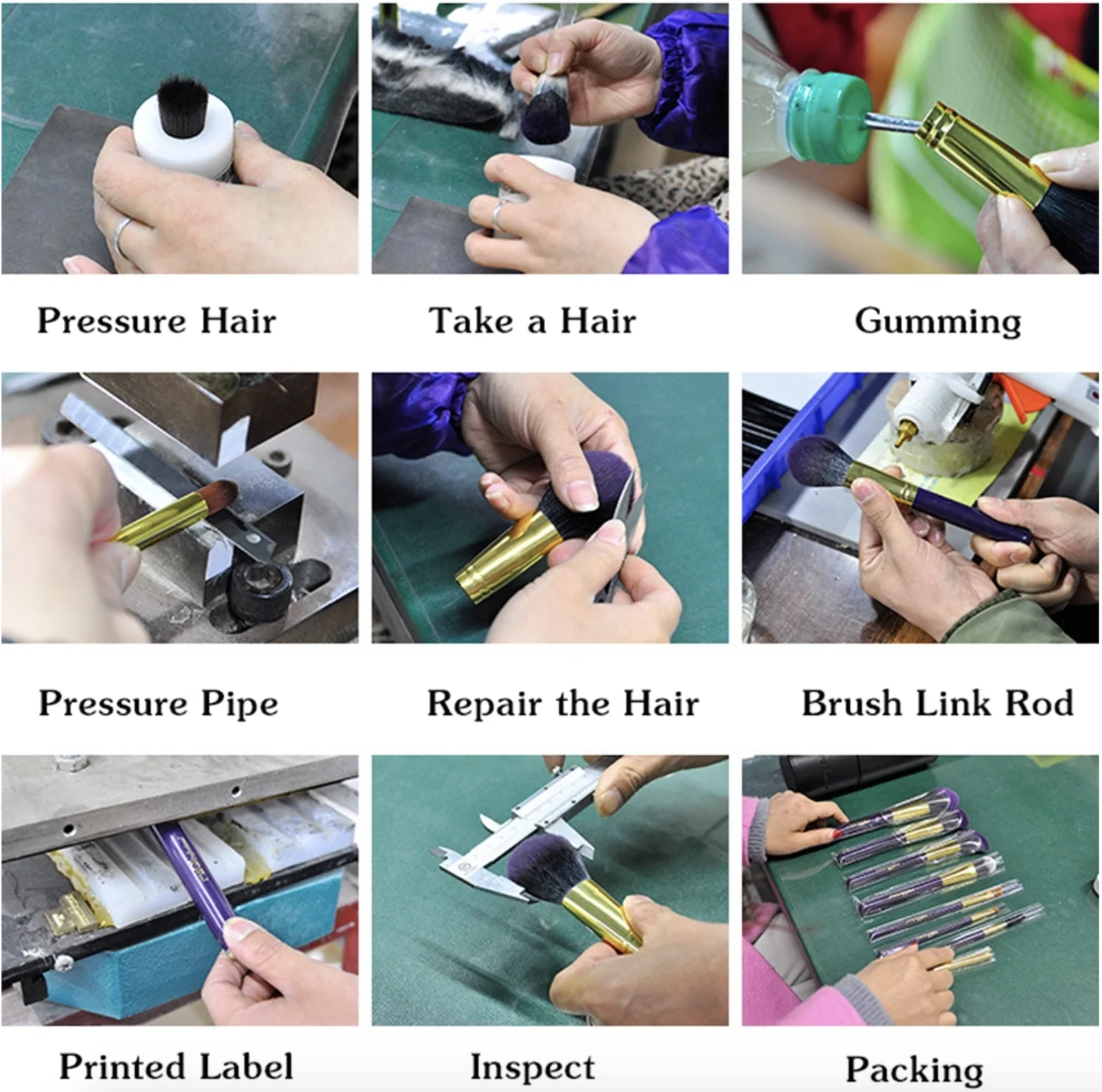 Pressure Hair

Take a Hair

Gumming

Pressure Pipe

Repair the Hair

Brush Link Rod

Printed Label

Inspect

Packing